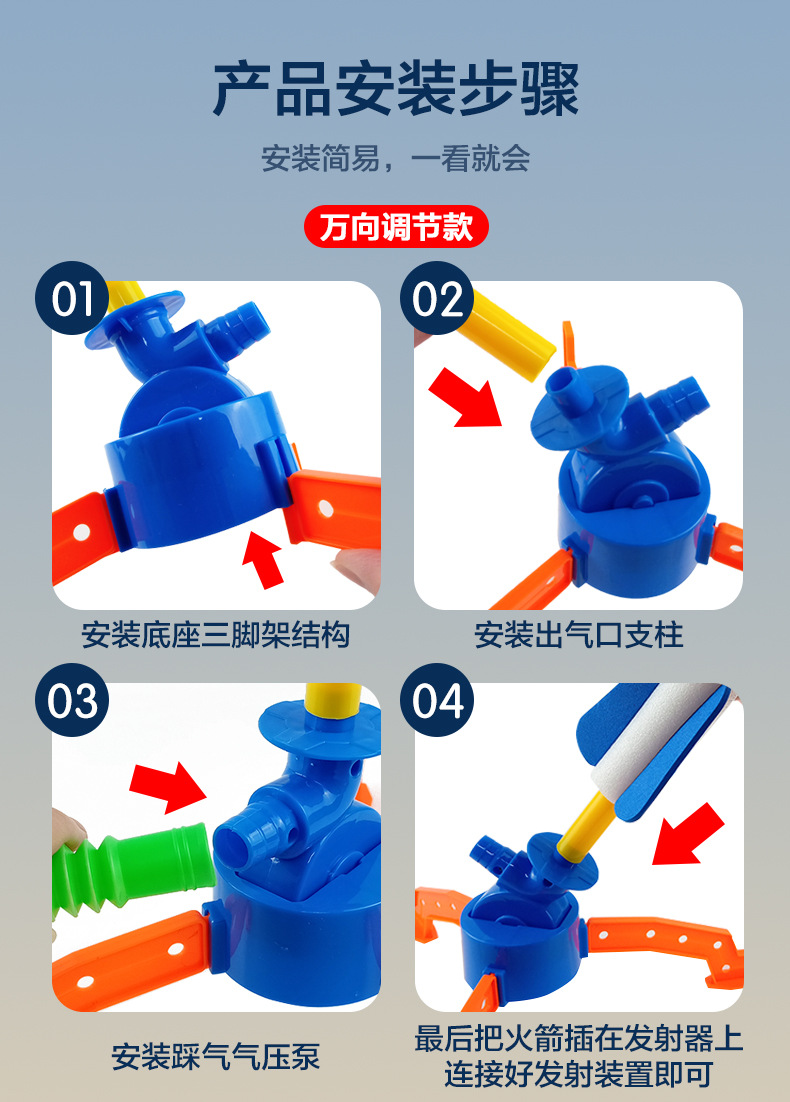 产品安装步骤

安装简易，一看就会

万向调节款

01

安装底座三脚架结构

02

安装出气口支柱

03

安装踩气气压泵

04

最后把火箭插在发射器上
连接好发射装置即可