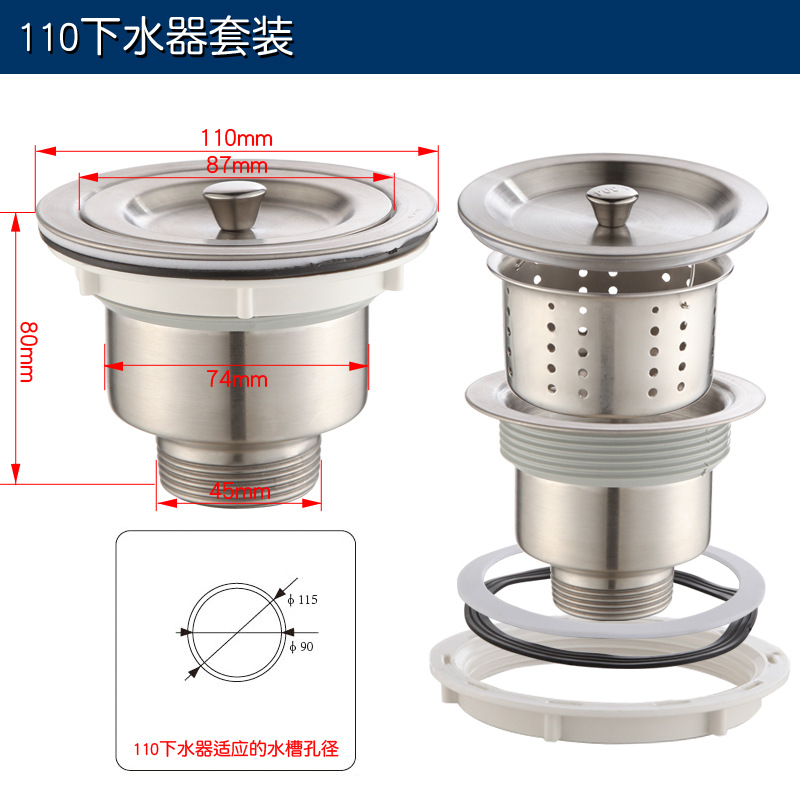 110下水器套装

110mm
87mm
80mm
74mm
45mm

$\phi$ 115
$\phi$ 90

110下水器适应的水槽孔径