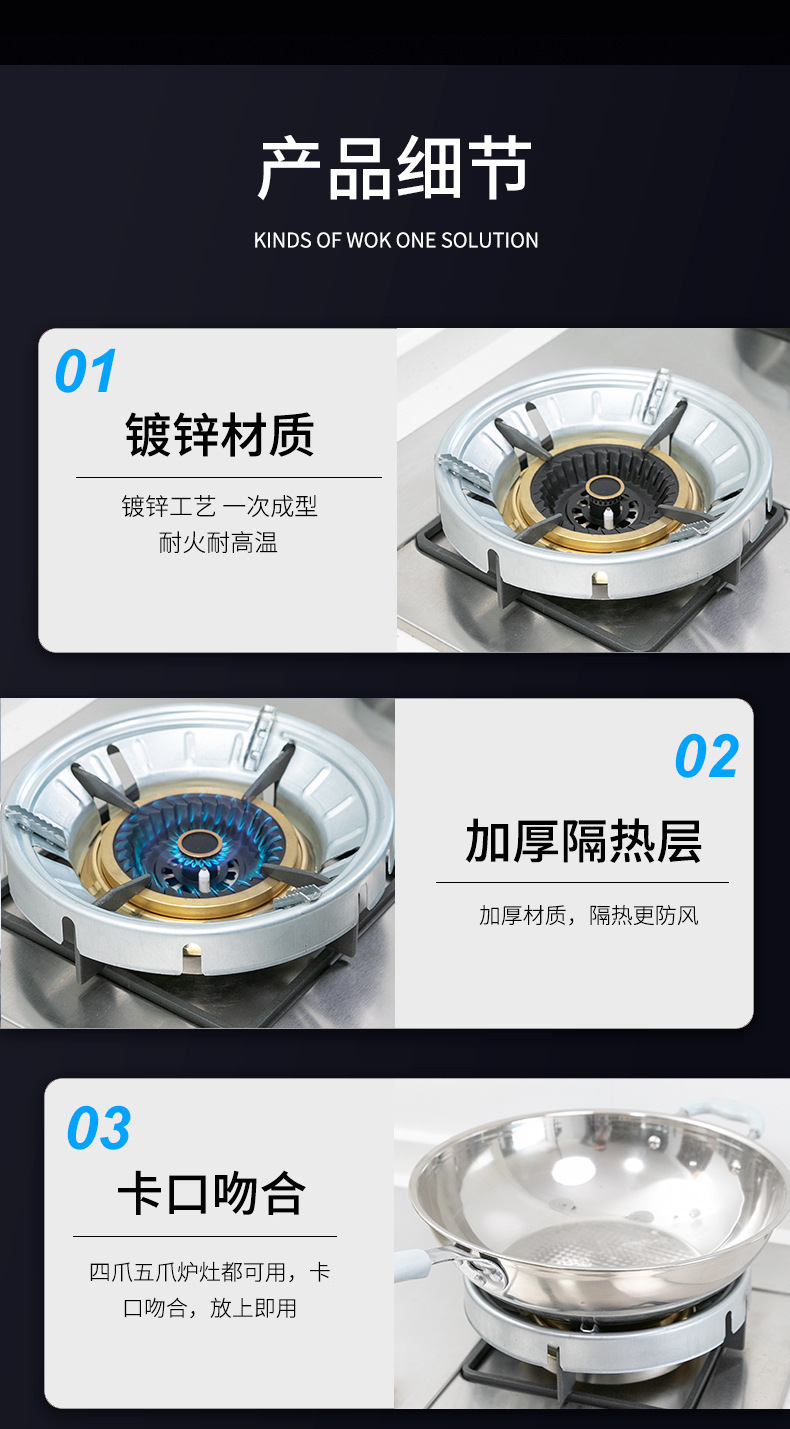 产品细节

KINDS OF WOK ONE SOLUTION

01

镀锌材质

镀锌工艺 一次成型
耐火耐高温

02

加厚隔热层

加厚材质，隔热更防风

03

卡口吻合

四爪五爪炉灶都可用，卡口吻合，放上即用