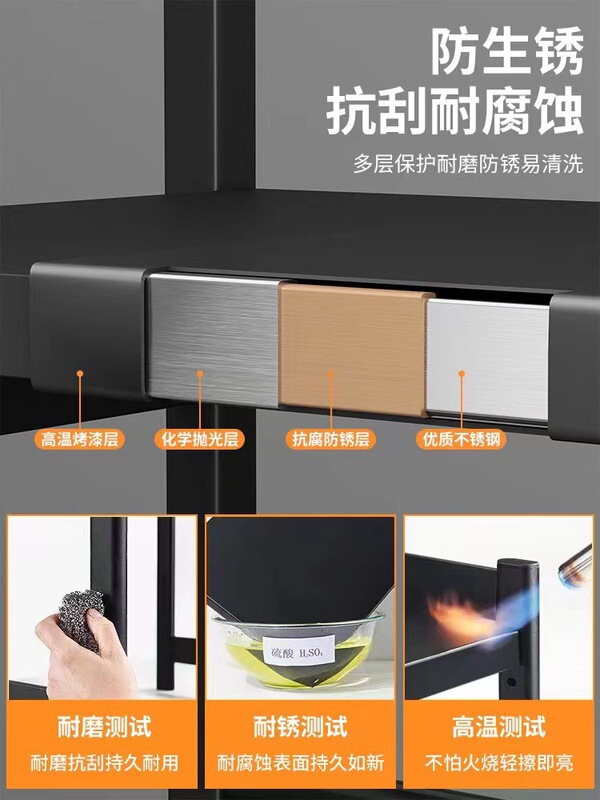 防生锈
抗刮耐腐蚀
多层保护耐磨防锈易清洗

高温烤漆层
化学抛光层
抗腐防锈层
优质不锈钢

硫酸 $H_2SO_4$

耐磨测试
耐磨抗刮持久耐用

耐锈测试
耐腐蚀表面持久如新

高温测试
不怕火烧轻擦即亮