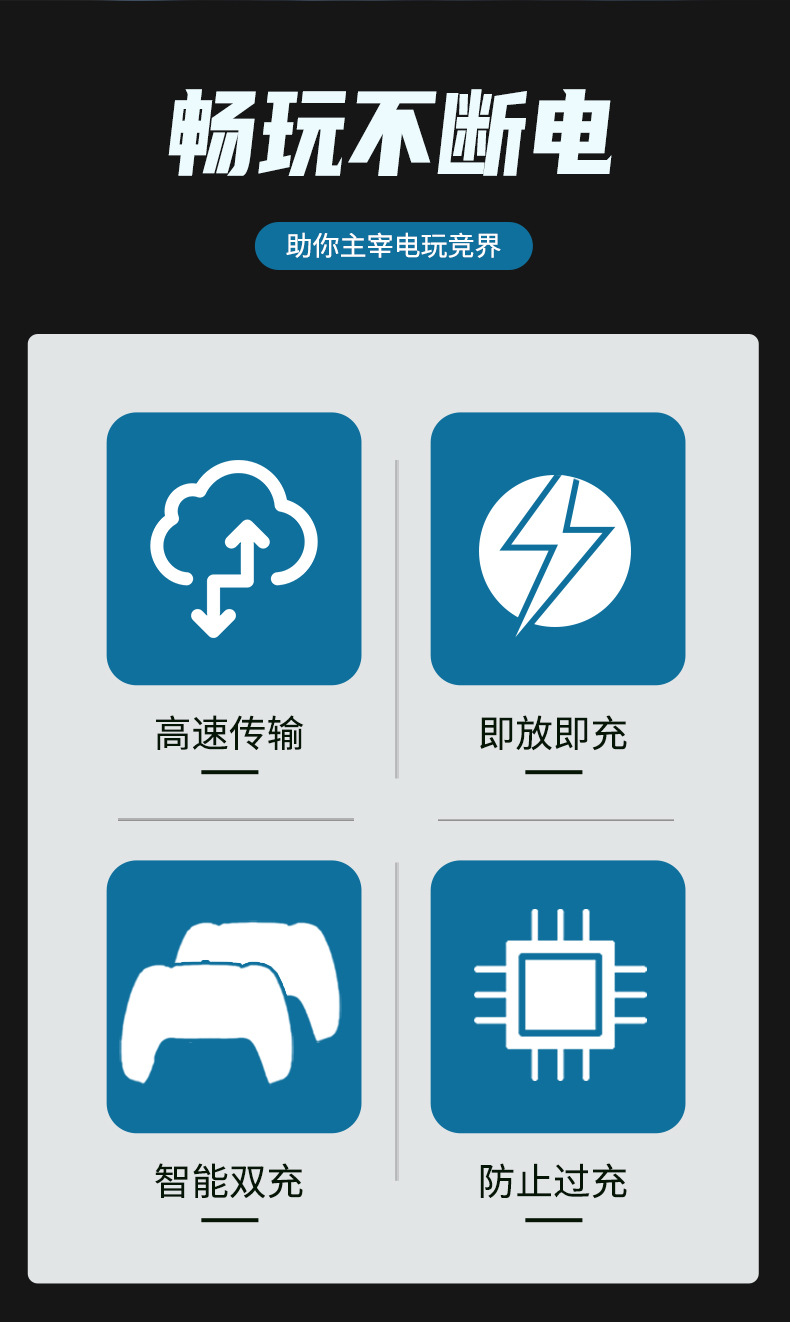 畅玩不断电

助你主宰电玩竞界

高速传输

即放即充

智能双充

防止过充