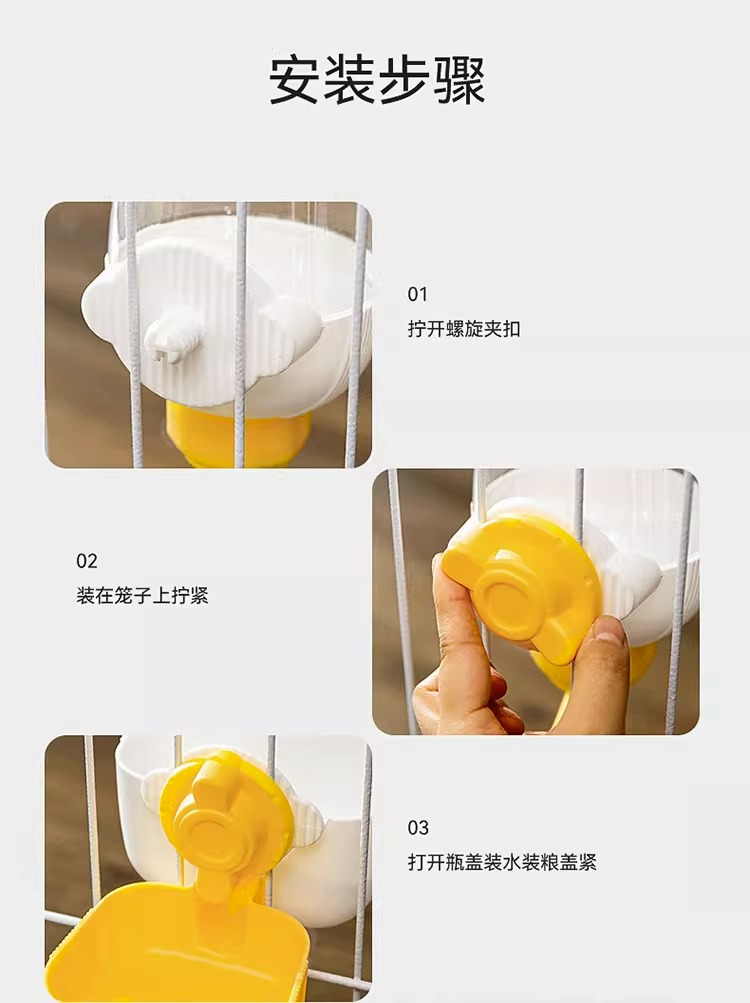 安装步骤

01
拧开螺旋夹扣

02
装在笼子上拧紧

03
打开瓶盖装水装粮盖紧