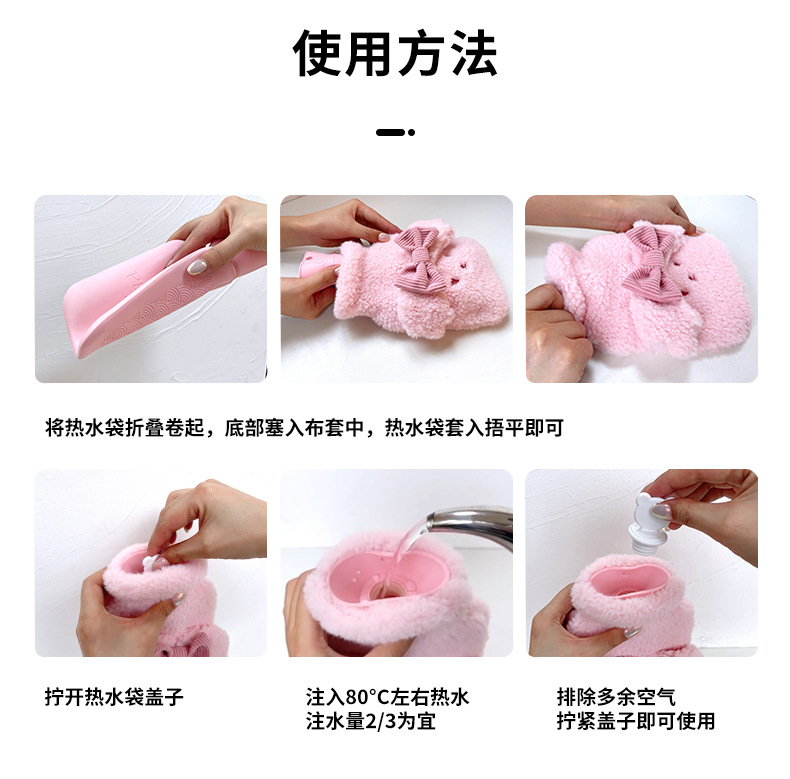 使用方法

将热水袋折叠卷起，底部塞入布套中，热水袋套入捂平即可

拧开热水袋盖子

注入80°C左右热水
注水量2/3为宜

排除多余空气
拧紧盖子即可使用