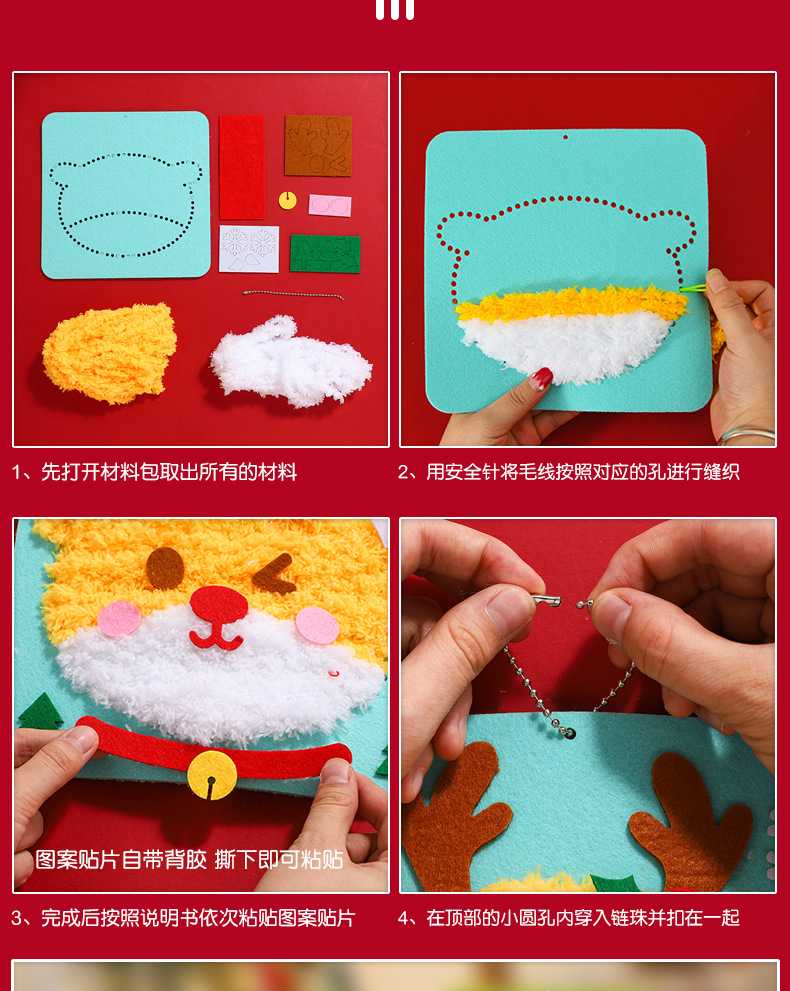 1、先打开材料包取出所有的材料

2、用安全针将毛线按照对应的孔进行缝织

图案贴片自带背胶 撕下即可粘贴

3、完成后按照说明书依次粘贴图案贴片

4、在顶部的小圆孔内穿入链珠并扣在一起