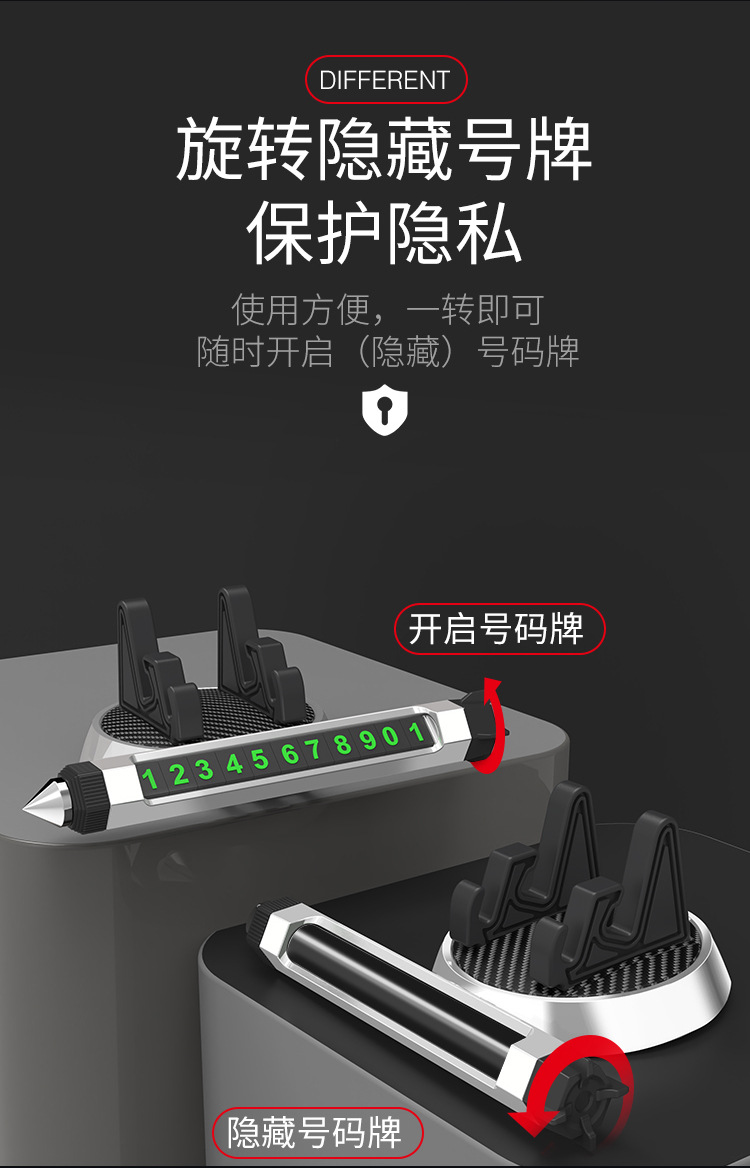 DIFFERENT

旋转隐藏号牌
保护隐私

使用方便，一转即可
随时开启（隐藏）号码牌

开启号码牌

1 2 3 4 5 6 7 8 9 0 1

隐藏号码牌