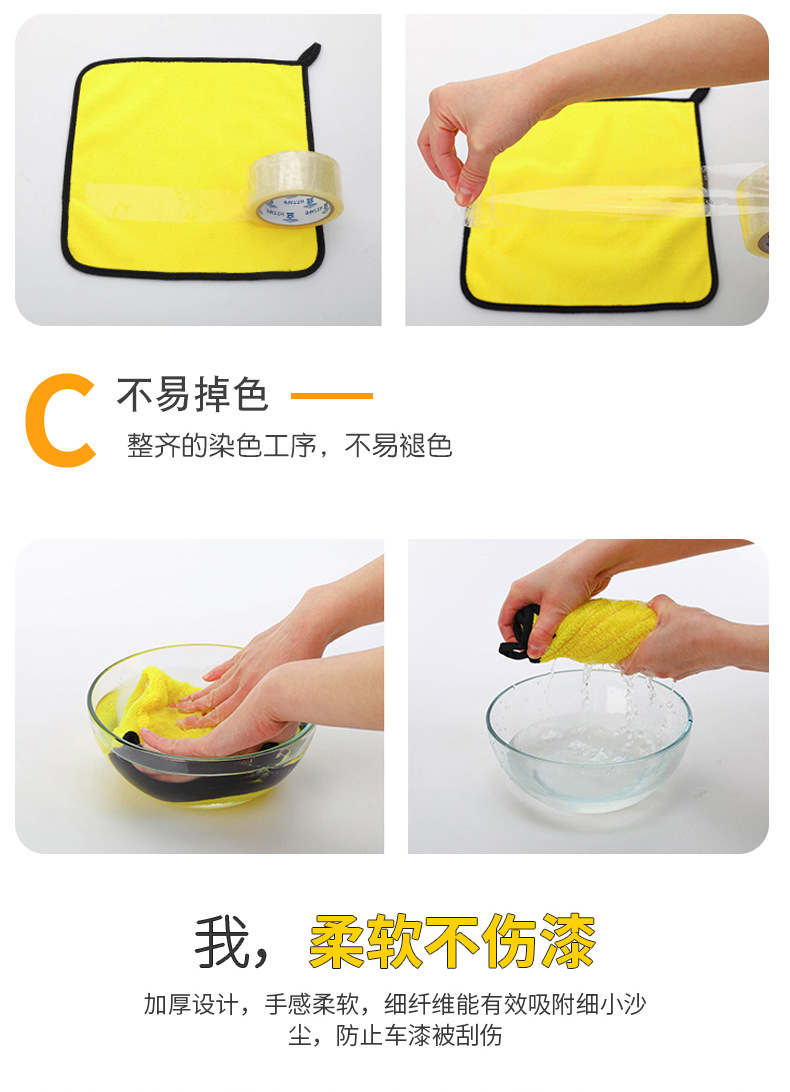 C 不易掉色

整齐的染色工序，不易褪色

我，柔软不伤漆

加厚设计，手感柔软，细纤维能有效吸附细小沙尘，防止车漆被刮伤