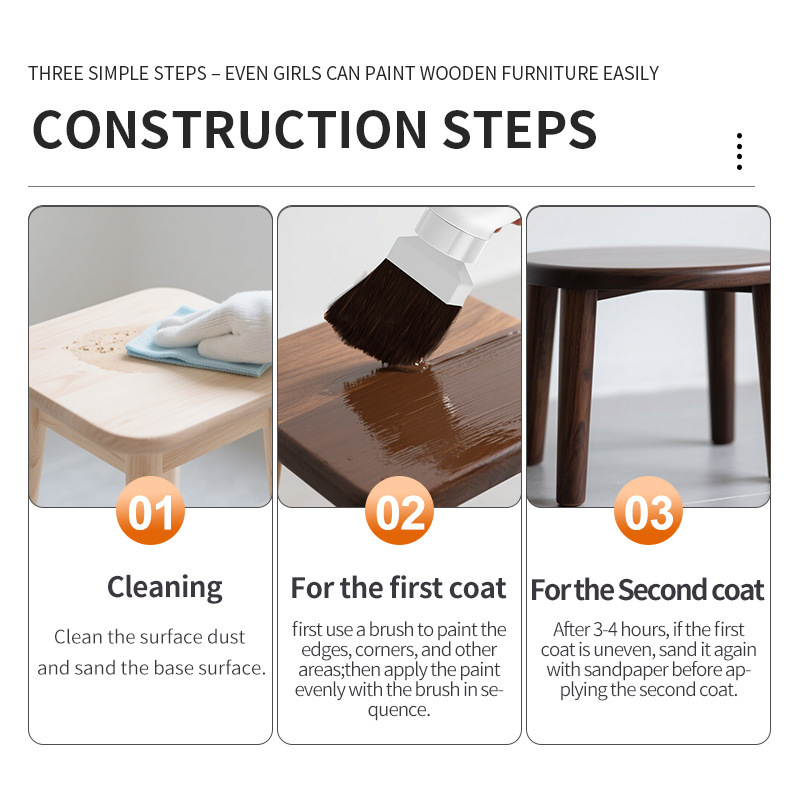 THREE SIMPLE STEPS – EVEN GIRLS CAN PAINT WOODEN FURNITURE EASILY

CONSTRUCTION STEPS

01

Cleaning

Clean the surface dust and sand the base surface.

02

For the first coat

first use a brush to paint the edges, corners, and other areas;then apply the paint evenly with the brush in sequence.

03

For the Second coat

After 3-4 hours, if the first coat is uneven, sand it again with sandpaper before applying the second coat.