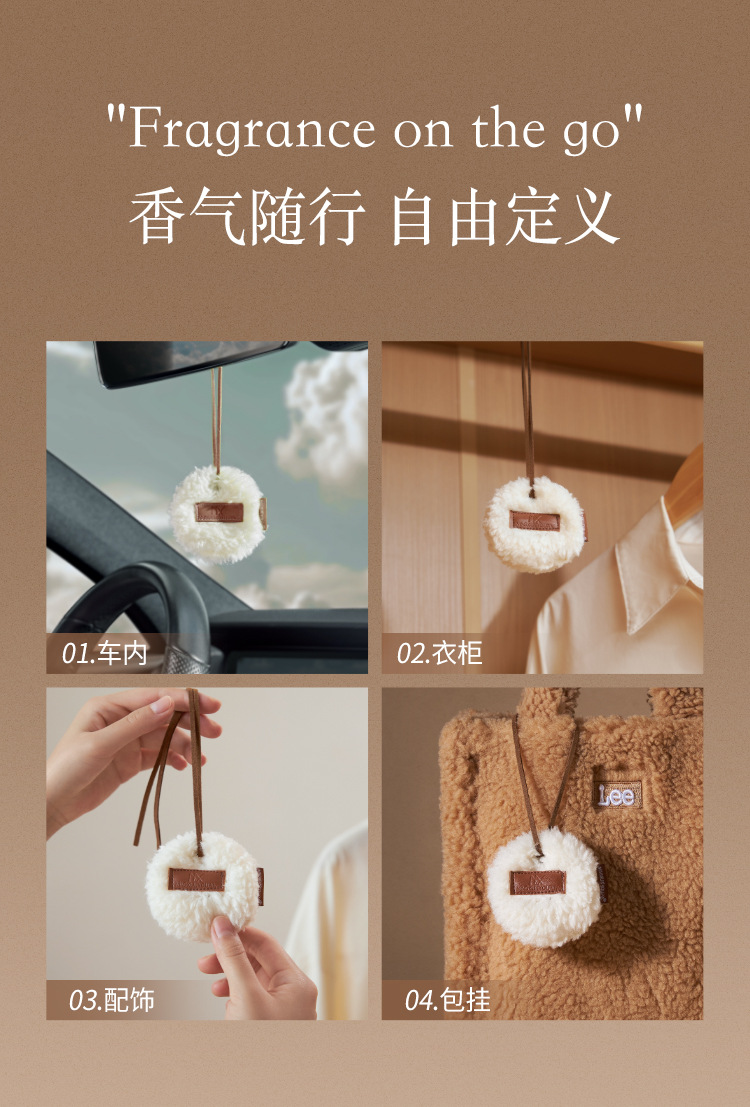 "Fragrance on the go"
香气随行 自由定义

01.车内

02.衣柜

03.配饰

Lee

04.包挂