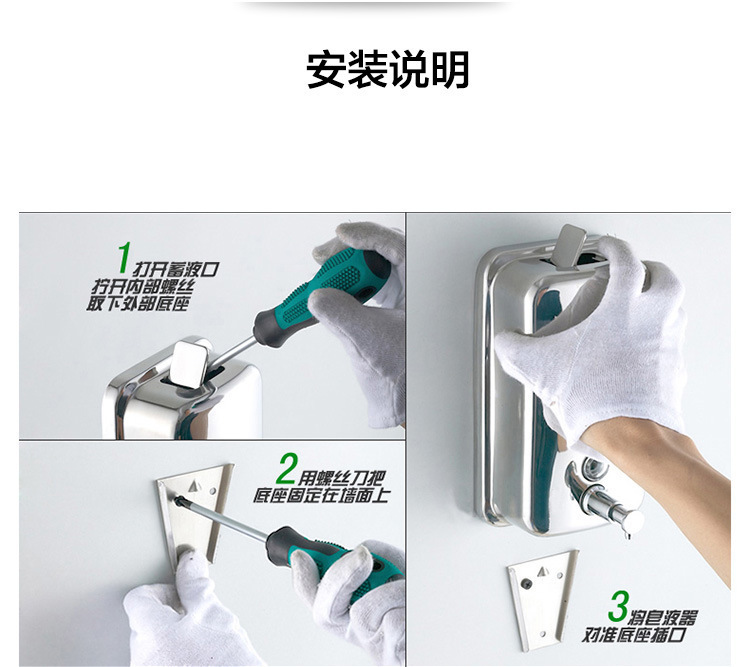 安装说明

1 打开蓄液口
拧开内部螺丝
取下外部底座

2 用螺丝刀把
底座固定在墙面上

3 将皂液器
对准底座插口