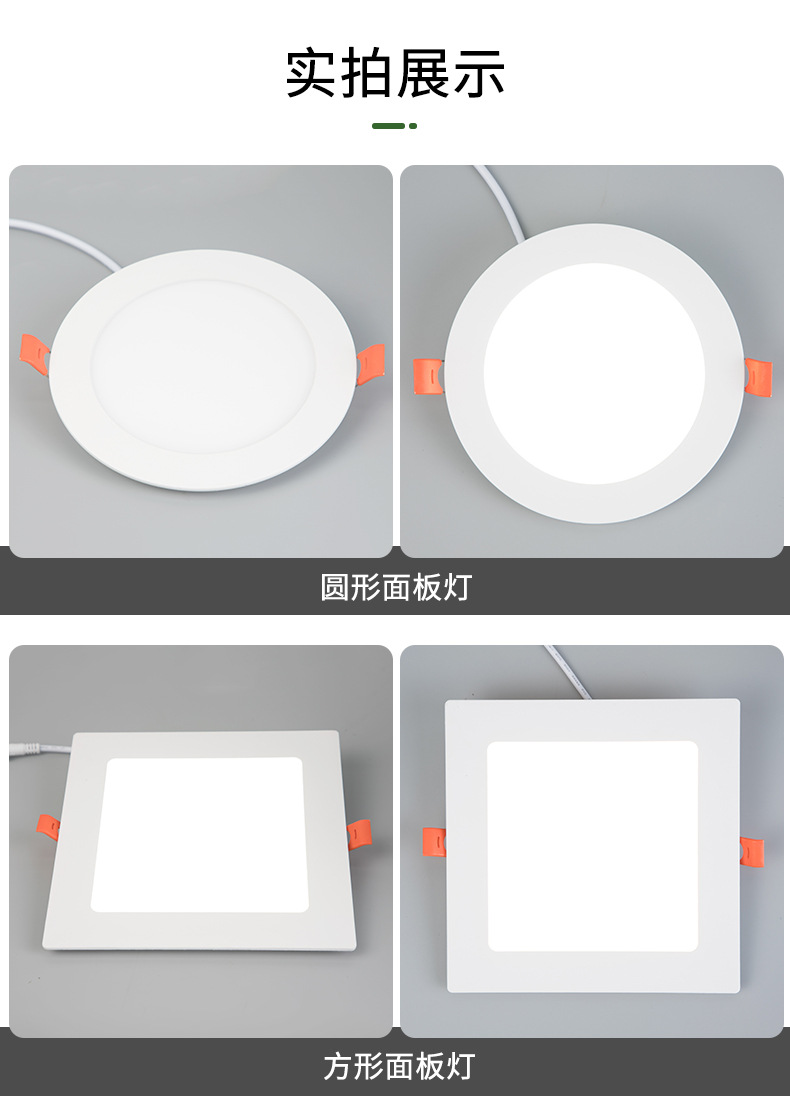 实拍展示

圆形面板灯

方形面板灯