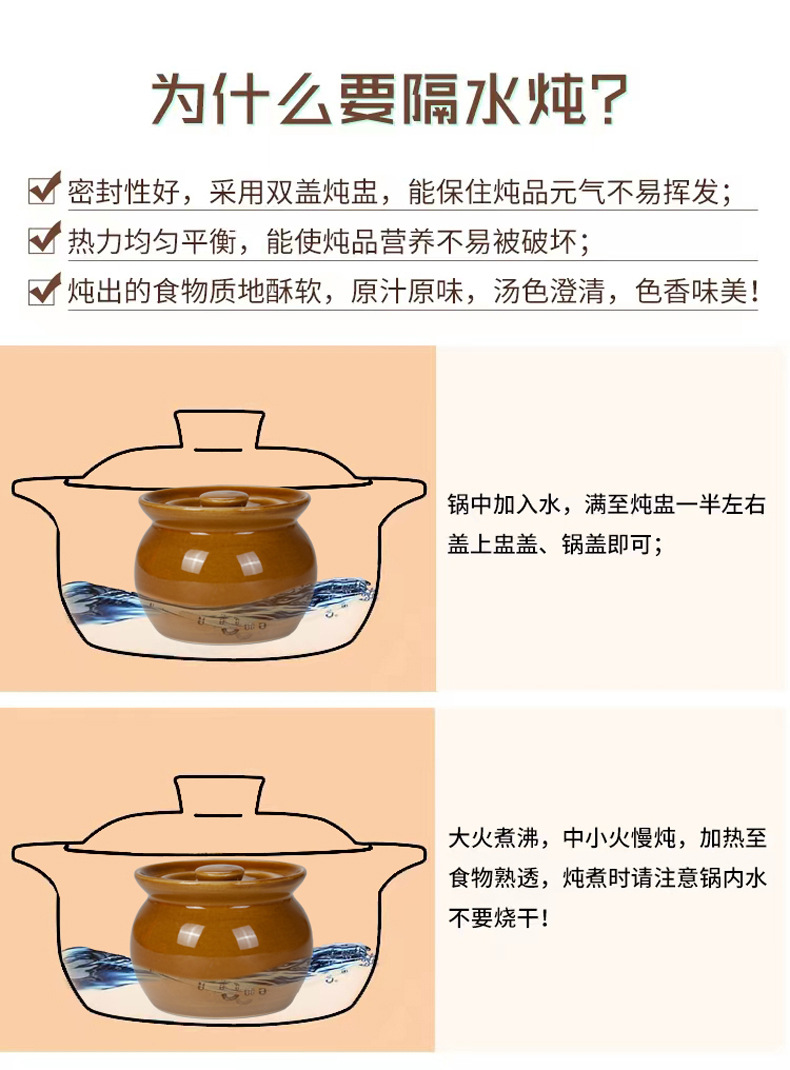 为什么要隔水炖？

密封性好，采用双盖炖盅，能保住炖品元气不易挥发；

热力均匀平衡，能使炖品营养不易被破坏；

炖出的食物质地酥软，原汁原味，汤色澄清，色香味美！

锅中加入水，满至炖盅一半左右盖上盅盖、锅盖即可；

大火煮沸，中小火慢炖，加热至食物熟透，炖煮时请注意锅内水不要烧干！