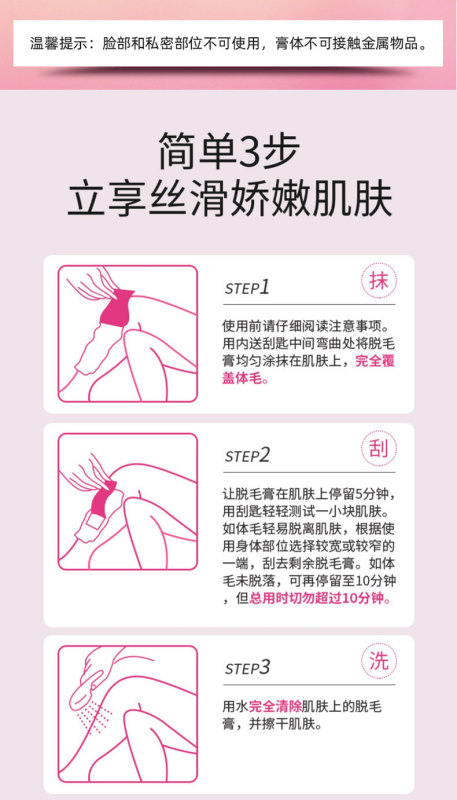 温馨提示：脸部和私密部位不可使用，膏体不可接触金属物品。

简单3步
立享丝滑娇嫩肌肤

STEP1
抹
使用前请仔细阅读注意事项。用内送刮匙中间弯曲处将脱毛膏均匀涂抹在肌肤上，完全覆盖体毛。

STEP2
刮
让脱毛膏在肌肤上停留5分钟，用刮匙轻轻测试一小块肌肤。如体毛轻易脱离肌肤，根据使用身体部位选择较宽或较窄的一端，刮去剩余脱毛膏。如体毛未脱落，可再停留至10分钟，但总用时切勿超过10分钟。

STEP3
洗
用水完全清除肌肤上的脱毛膏，并擦干肌肤。