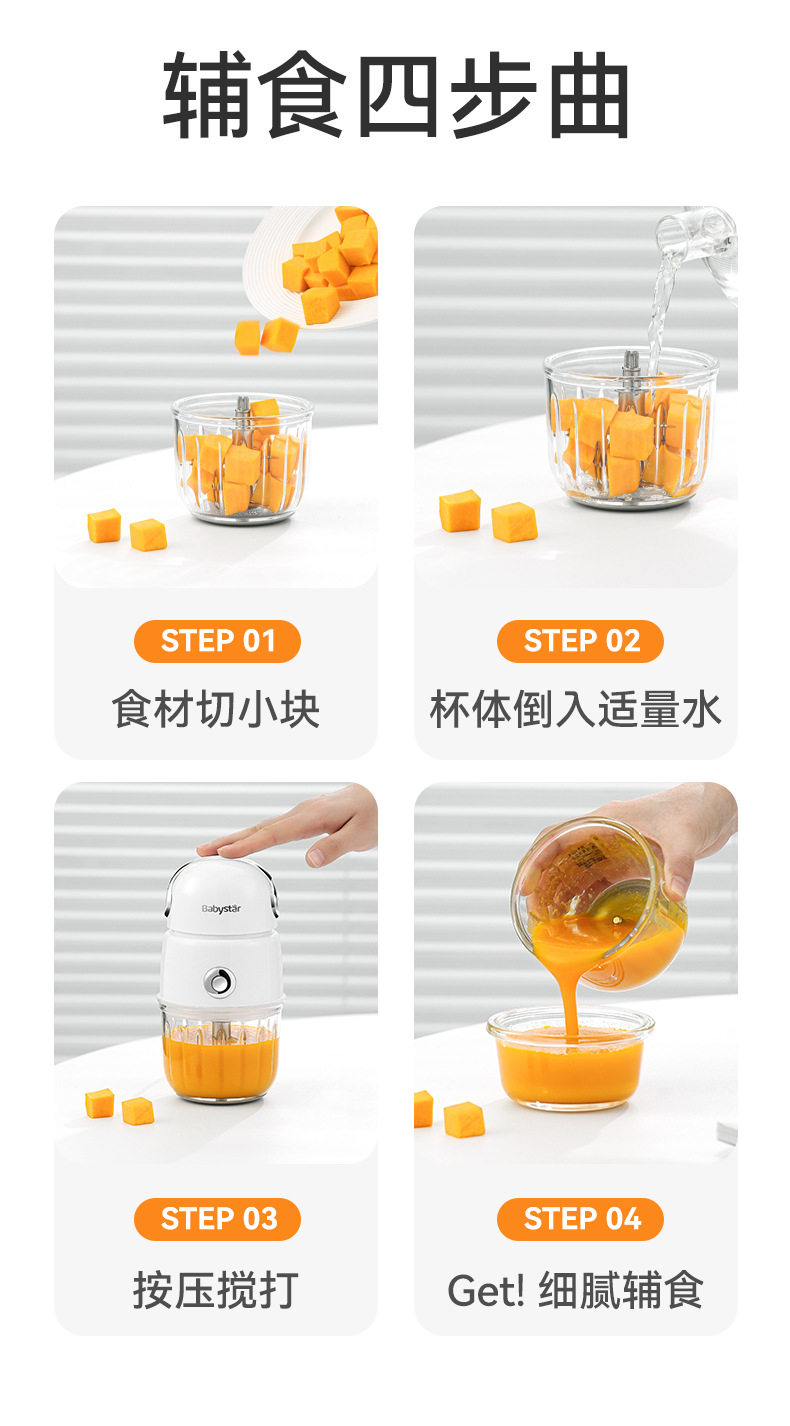 辅食四步曲

STEP 01
食材切小块

STEP 02
杯体倒入适量水

Babystar

STEP 03
按压搅打

STEP 04
Get! 细腻辅食