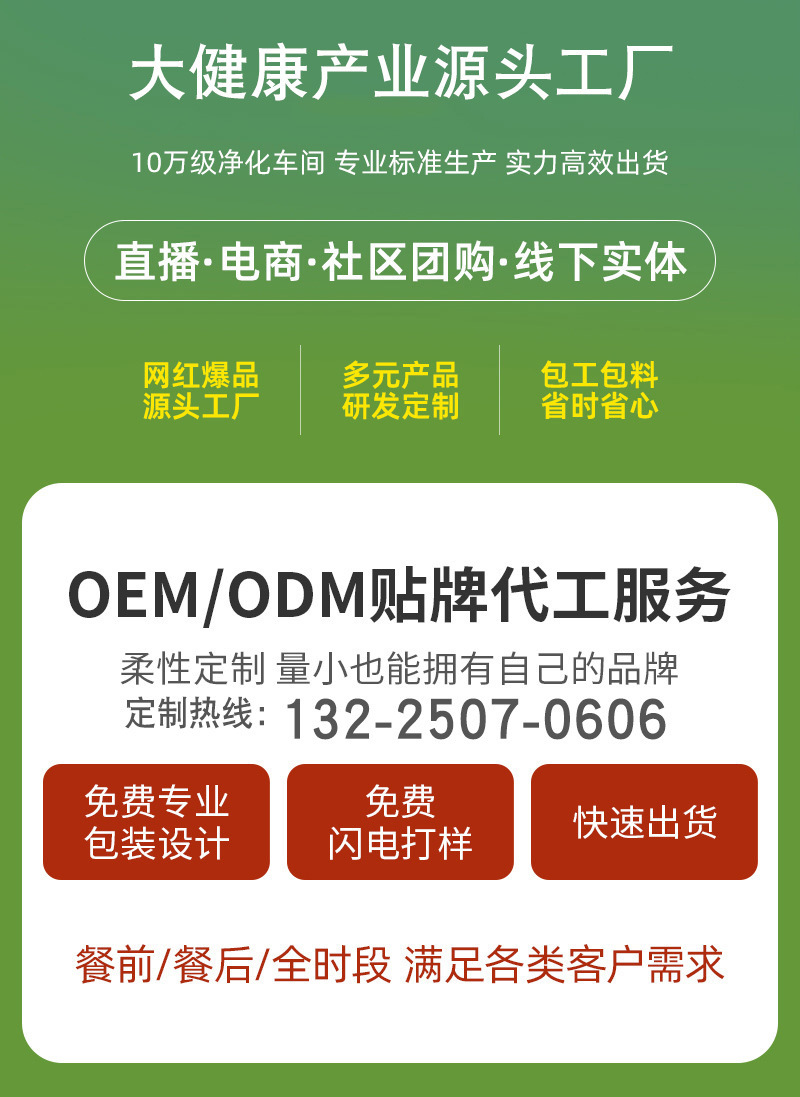 大健康产业源头工厂

10万级净化车间 专业标准生产 实力高效出货

直播·电商·社区团购·线下实体

网红爆品
源头工厂

多元产品
研发定制

包工包料
省时省心

OEM/ODM贴牌代工服务

柔性定制 量小也能拥有自己的品牌

定制热线: 132-2507-0606

免费专业
包装设计

免费
闪电打样

快速出货

餐前/餐后/全时段 满足各类客户需求