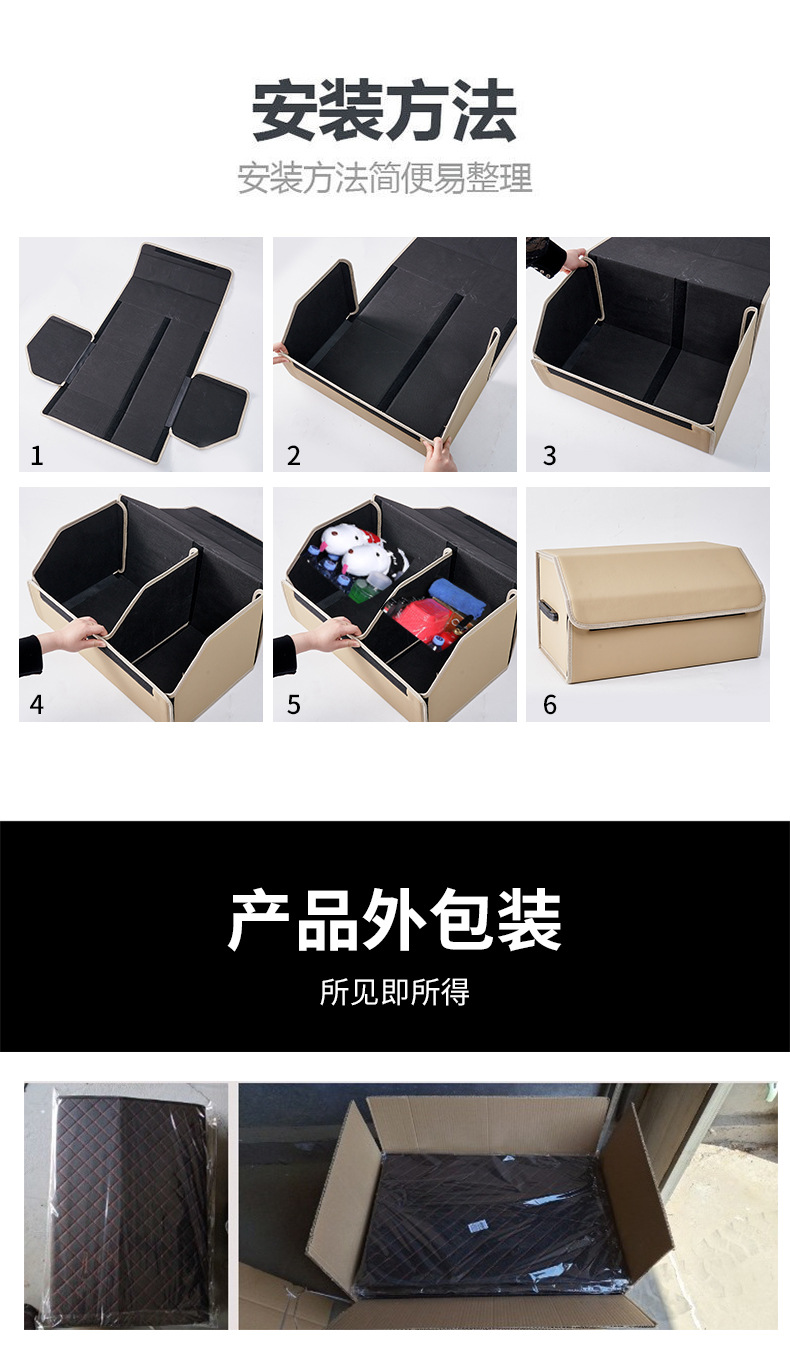 安装方法

安装方法简便易整理

1

2

3

4

5

6

产品外包装

所见即所得