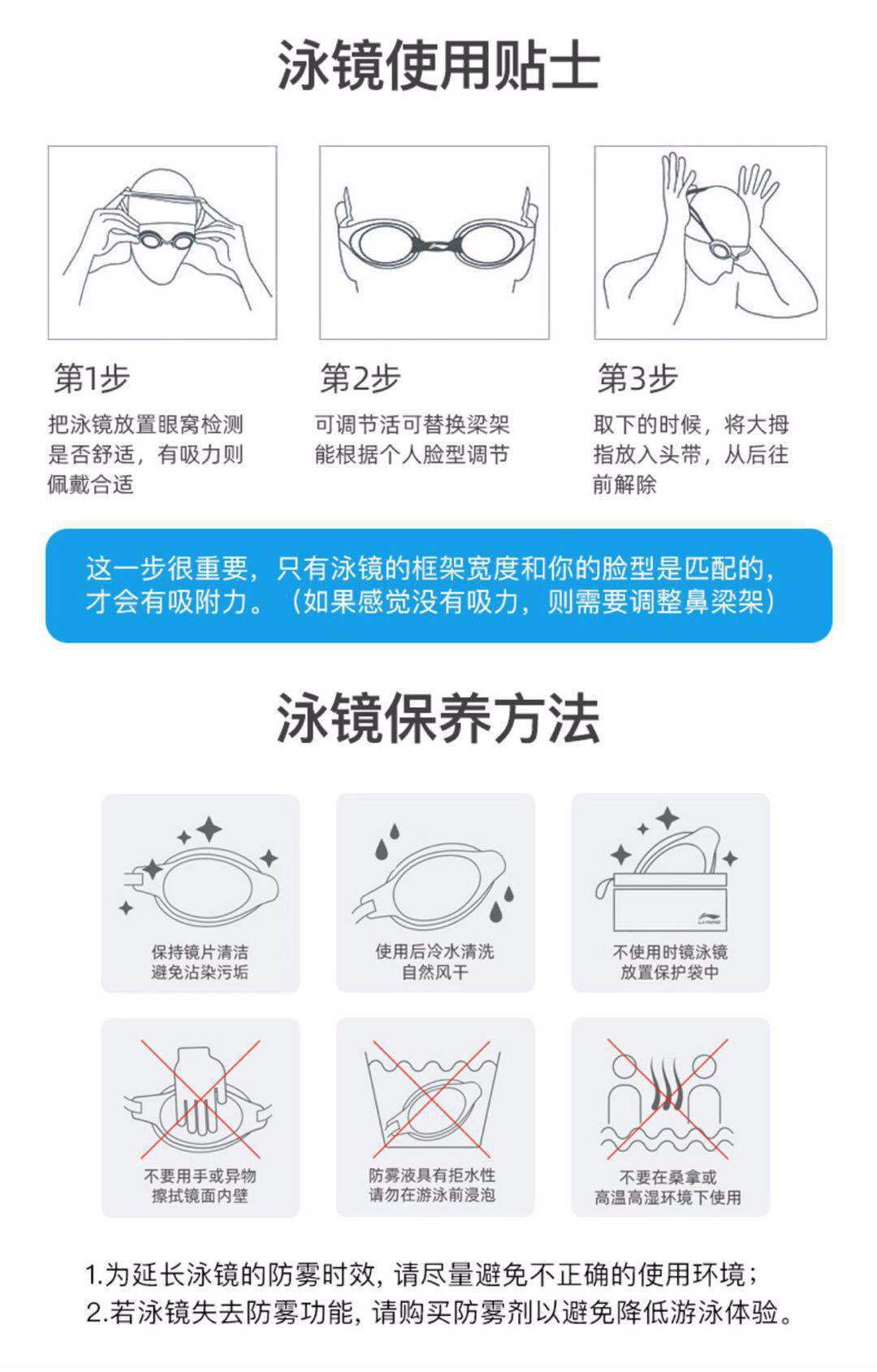 泳镜使用贴士

第1步
把泳镜放置眼窝检测是否舒适，有吸力则佩戴合适

第2步
可调节活可替换梁架能根据个人脸型调节

第3步
取下的时候，将大拇指放入头带，从后往前解除

这一步很重要，只有泳镜的框架宽度和你的脸型是匹配的，才会有吸附力。（如果感觉没有吸力，则需要调整鼻梁架）

泳镜保养方法

保持镜片清洁
避免沾染污垢

使用后冷水清洗
自然风干

LI-NING
不使用时镜泳镜
放置保护袋中

不要用手或异物
擦拭镜面内壁

防雾液具有拒水性
请勿在游泳前浸泡

不要在桑拿或
高温高湿环境下使用

1.为延长泳镜的防雾时效，请尽量避免不正确的使用环境；
2.若泳镜失去防雾功能，请购买防雾剂以避免降低游泳体验。