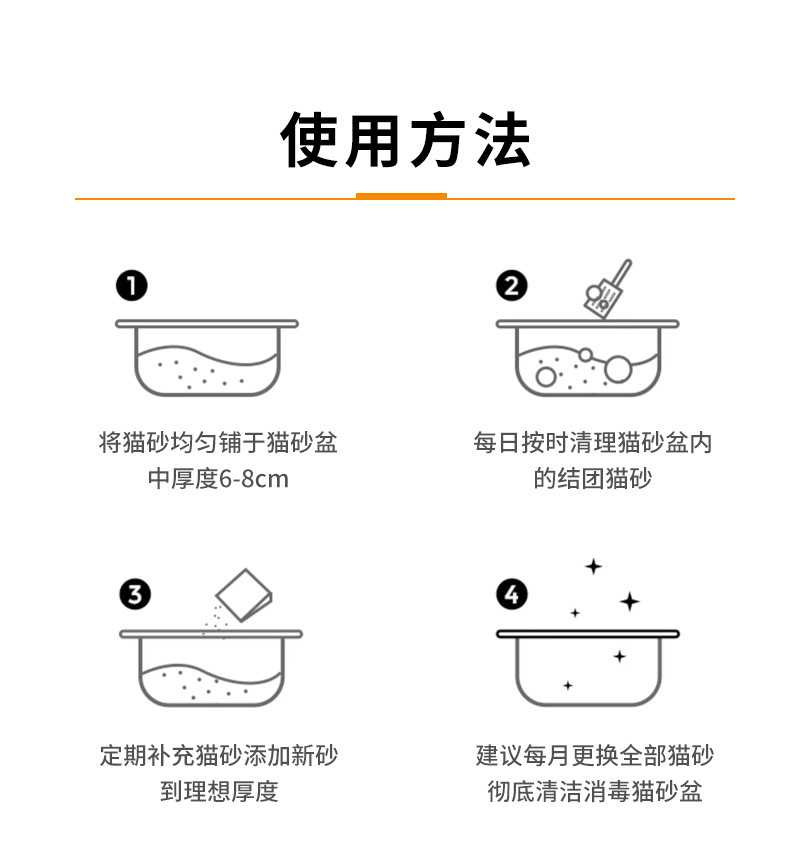 使用方法

1
将猫砂均匀铺于猫砂盆中厚度6-8cm

2
每日按时清理猫砂盆内的结团猫砂

3
定期补充猫砂添加新砂到理想厚度

4
建议每月更换全部猫砂彻底清洁消毒猫砂盆