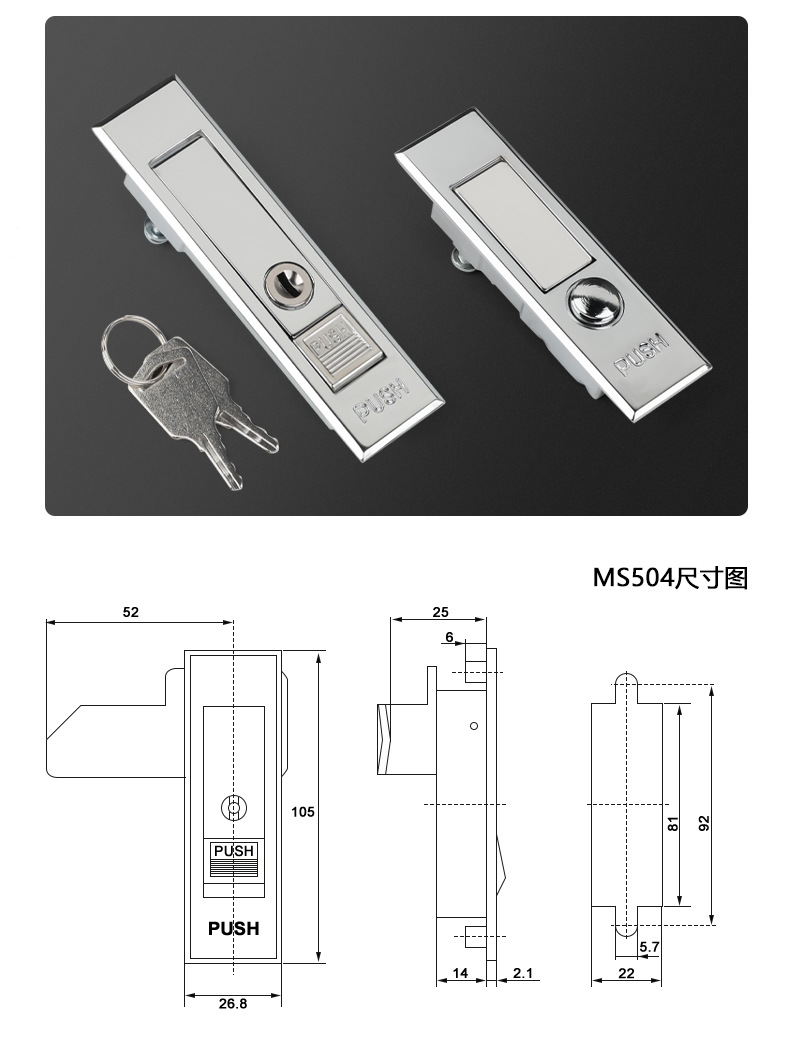 PUSH
PUSH
PUSH

MS504尺寸图

52
105
PUSH
PUSH
26.8

25
6
14
2.1

81
92
5.7
22