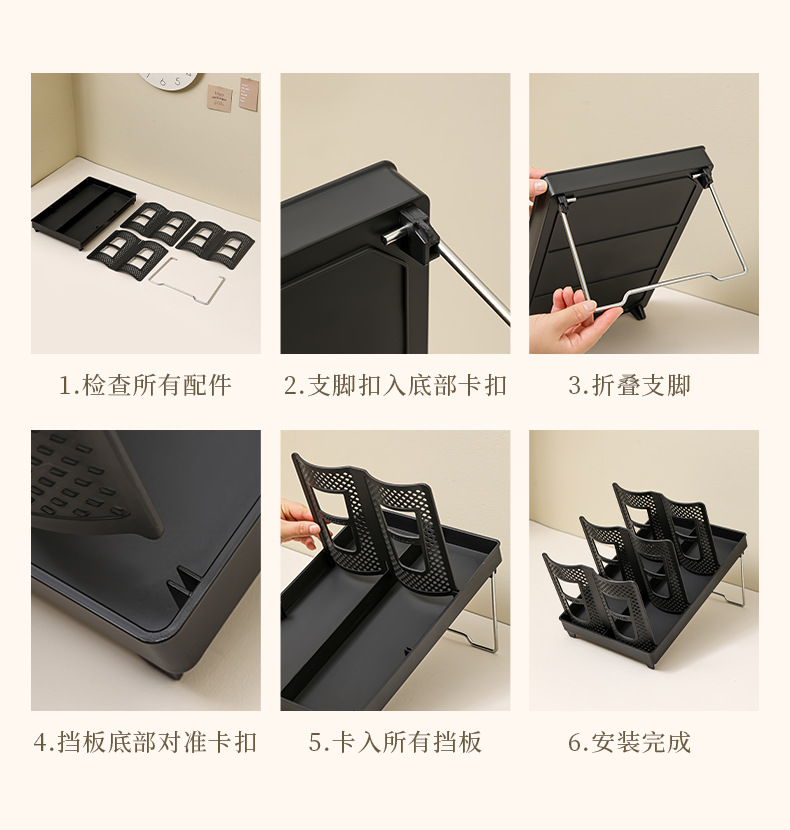 1.检查所有配件

2.支脚扣入底部卡扣

3.折叠支脚

4.挡板底部对准卡扣

5.卡入所有挡板

6.安装完成