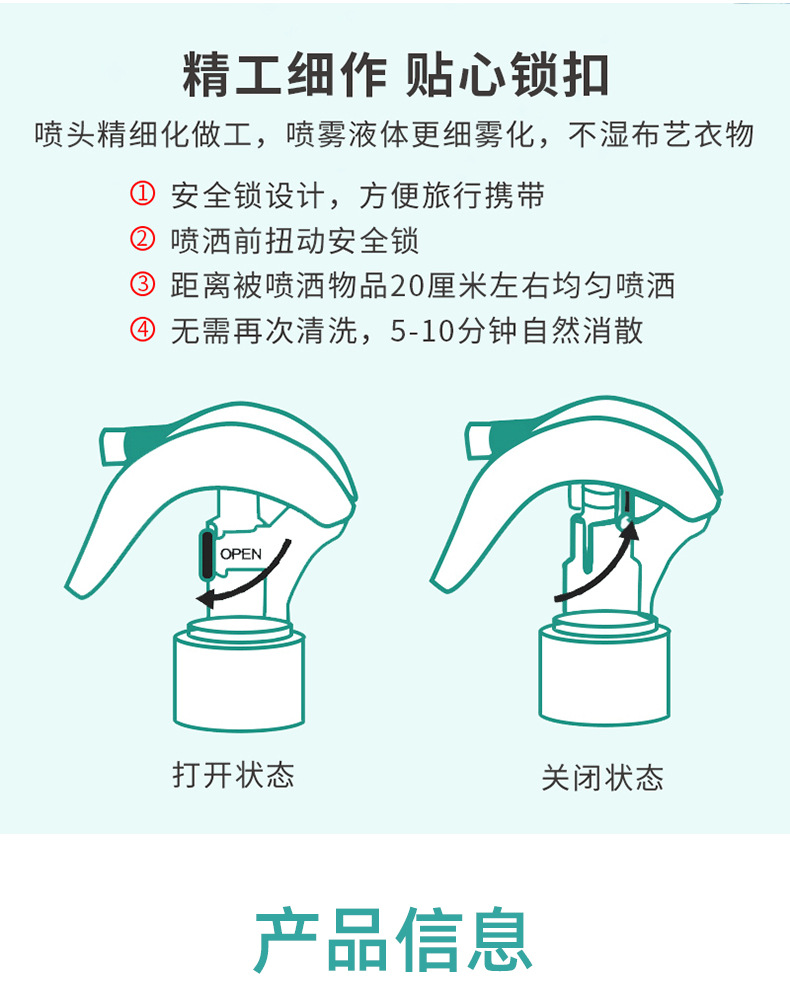 精工细作 贴心锁扣

喷头精细化做工，喷雾液体更细雾化，不湿布艺衣物

① 安全锁设计，方便旅行携带
② 喷洒前扭动安全锁
③ 距离被喷洒物品20厘米左右均匀喷洒
④ 无需再次清洗，5-10分钟自然消散

OPEN

打开状态

关闭状态

产品信息