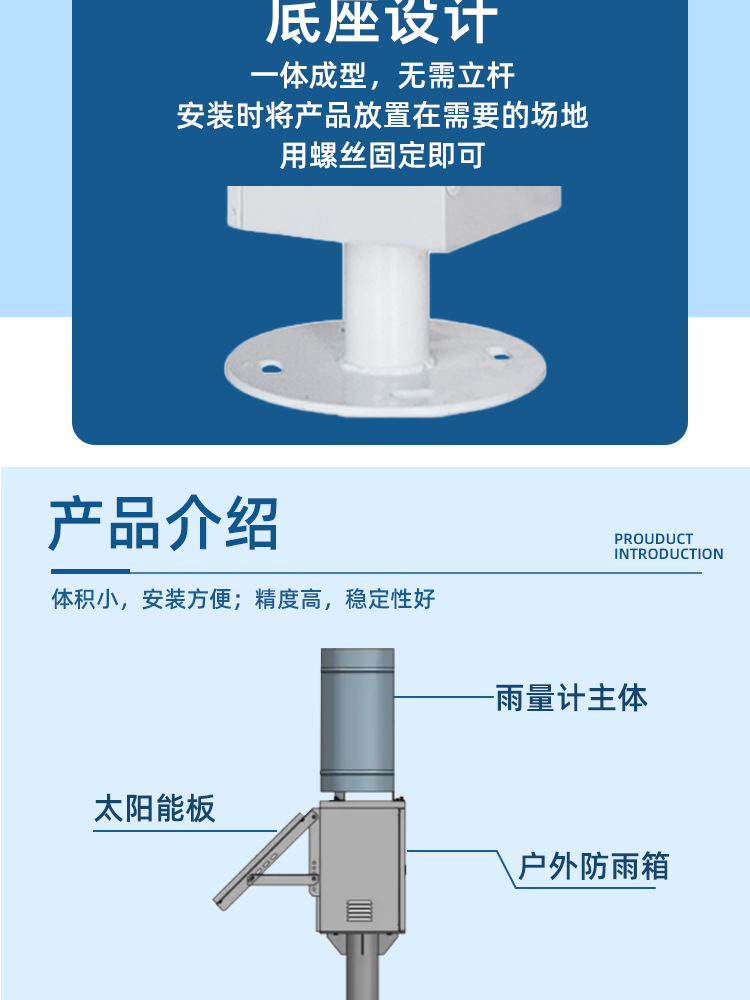 底座设计

一体成型，无需立杆
安装时将产品放置在需要的场地
用螺丝固定即可

产品介绍

PROUDUCT
INTRODUCTION

体积小，安装方便；精度高，稳定性好

雨量计主体

太阳能板

户外防雨箱