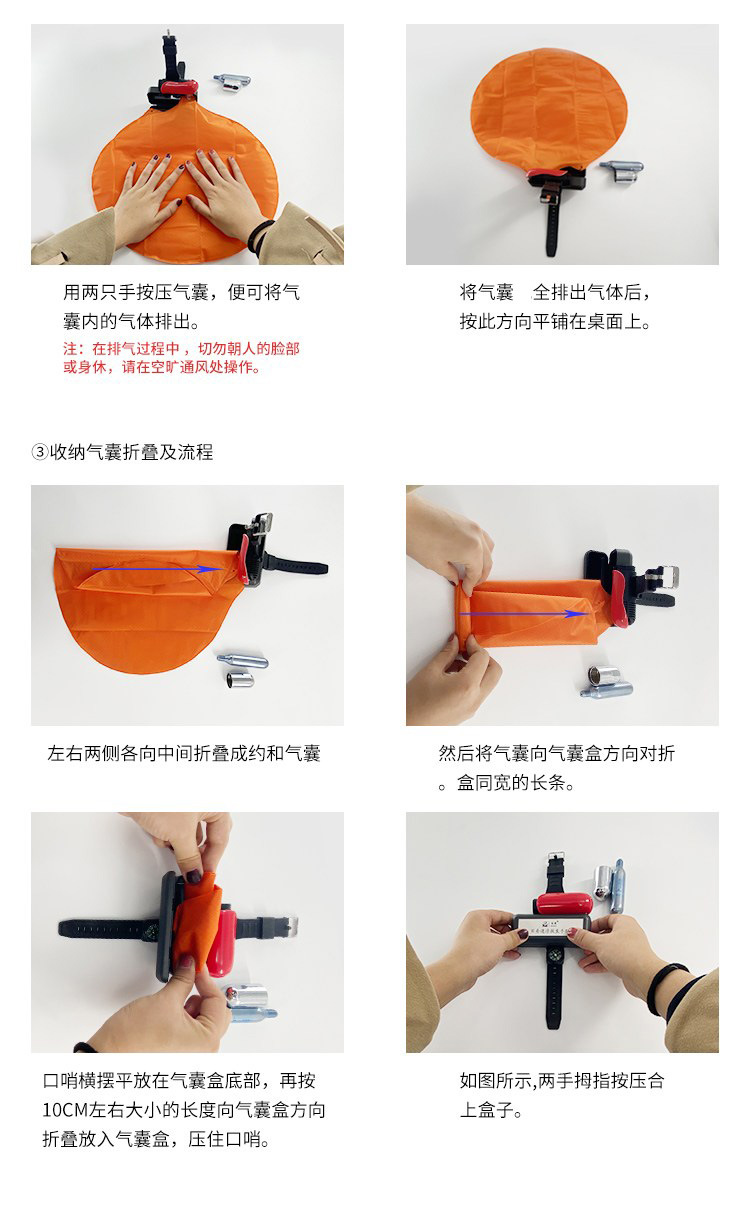 用两只手按压气囊，便可将气囊内的气体排出。

注：在排气过程中，切勿朝人的脸部或身休，请在空旷通风处操作。

将气囊　全排出气体后，按此方向平铺在桌面上。

③收纳气囊折叠及流程

左右两侧各向中间折叠成约和气囊

然后将气囊向气囊盒方向对折。盒同宽的长条。

口哨横摆平放在气囊盒底部，再按10CM左右大小的长度向气囊盒方向折叠放入气囊盒，压住口哨。

如图所示,两手拇指按压合上盒子。