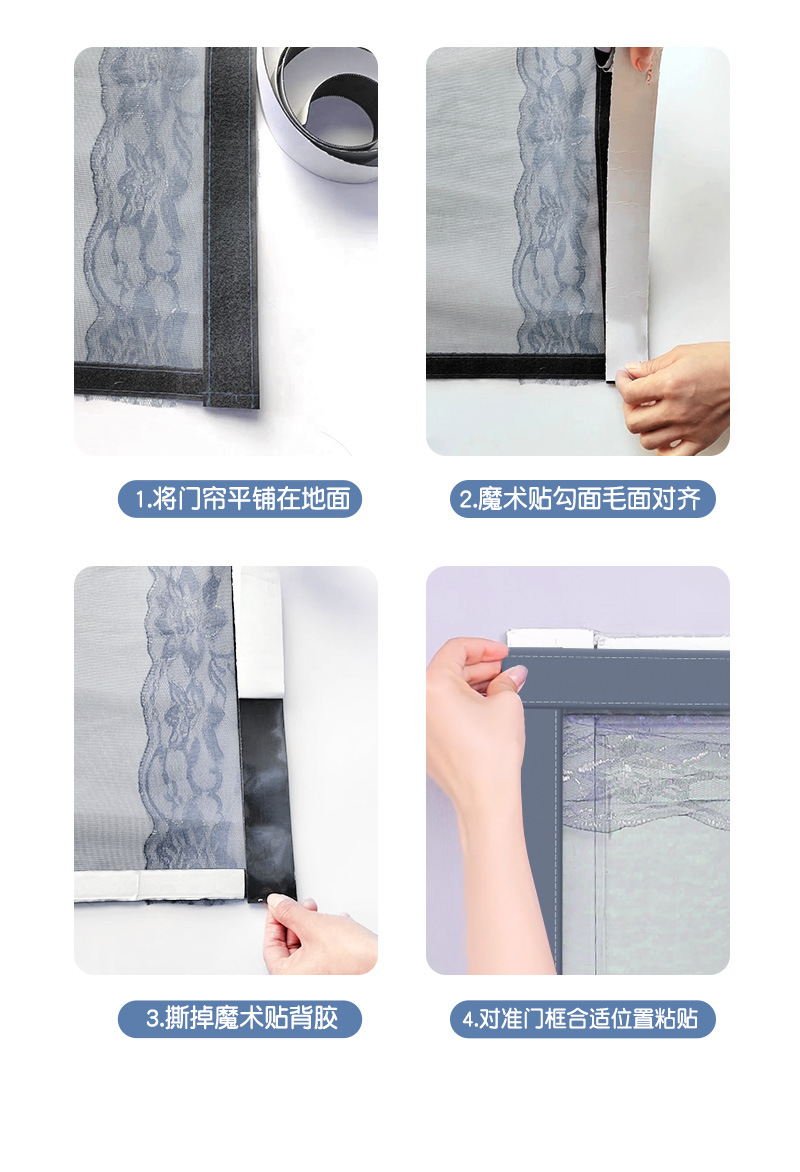 1.将门帘平铺在地面

2.魔术贴勾面毛面对齐

3.撕掉魔术贴背胶

4.对准门框合适位置粘贴