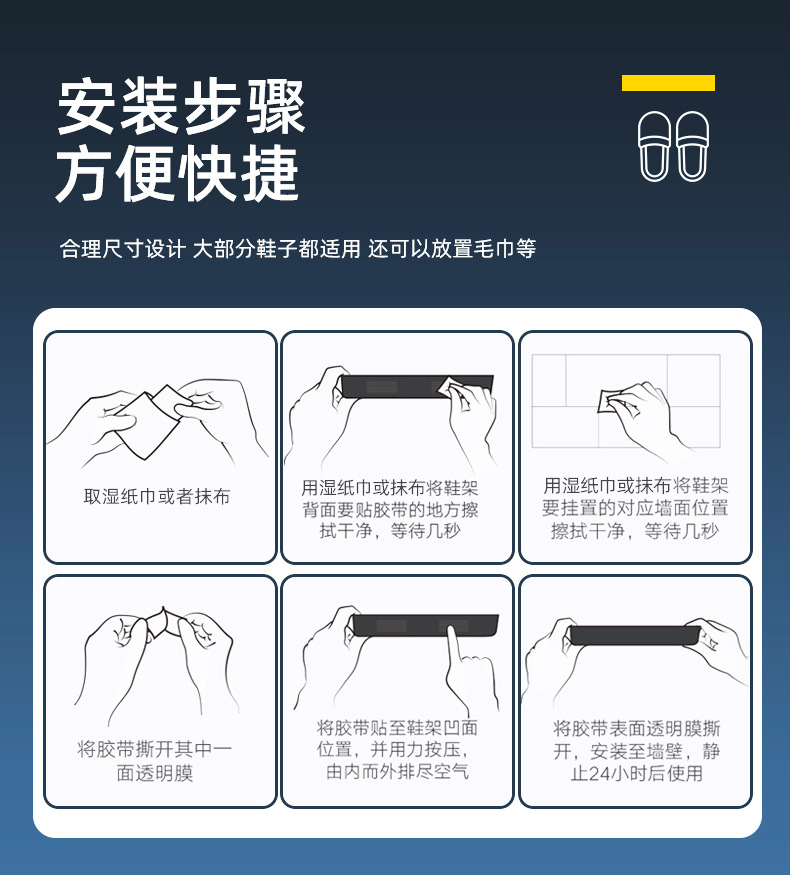 安装步骤
方便快捷

合理尺寸设计 大部分鞋子都适用 还可以放置毛巾等

取湿纸巾或者抹布

用湿纸巾或抹布将鞋架背面要贴胶带的地方擦拭干净，等待几秒

用湿纸巾或抹布将鞋架要挂置的对应墙面位置擦拭干净，等待几秒

将胶带撕开其中一面透明膜

将胶带贴至鞋架凹面位置，并用力按压，由内而外排尽空气

将胶带表面透明膜撕开，安装至墙壁，静止24小时后使用