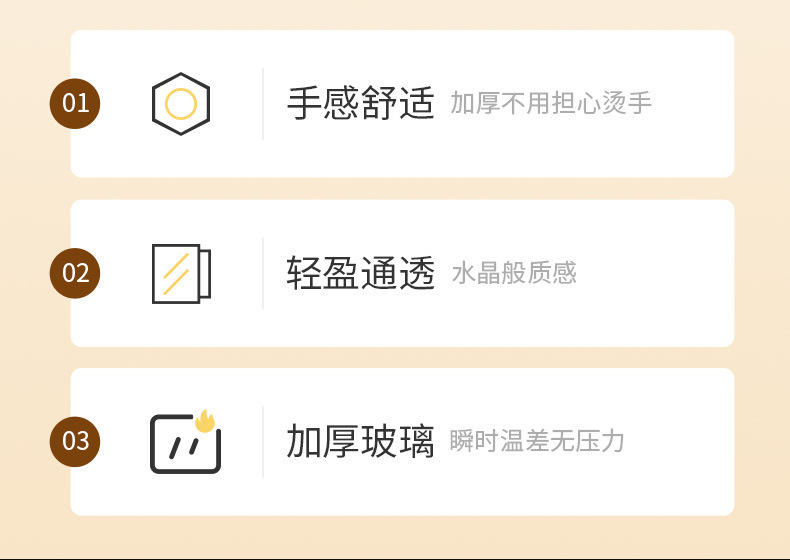 01

手感舒适 加厚不用担心烫手

02

轻盈通透 水晶般质感

03

加厚玻璃 瞬时温差无压力