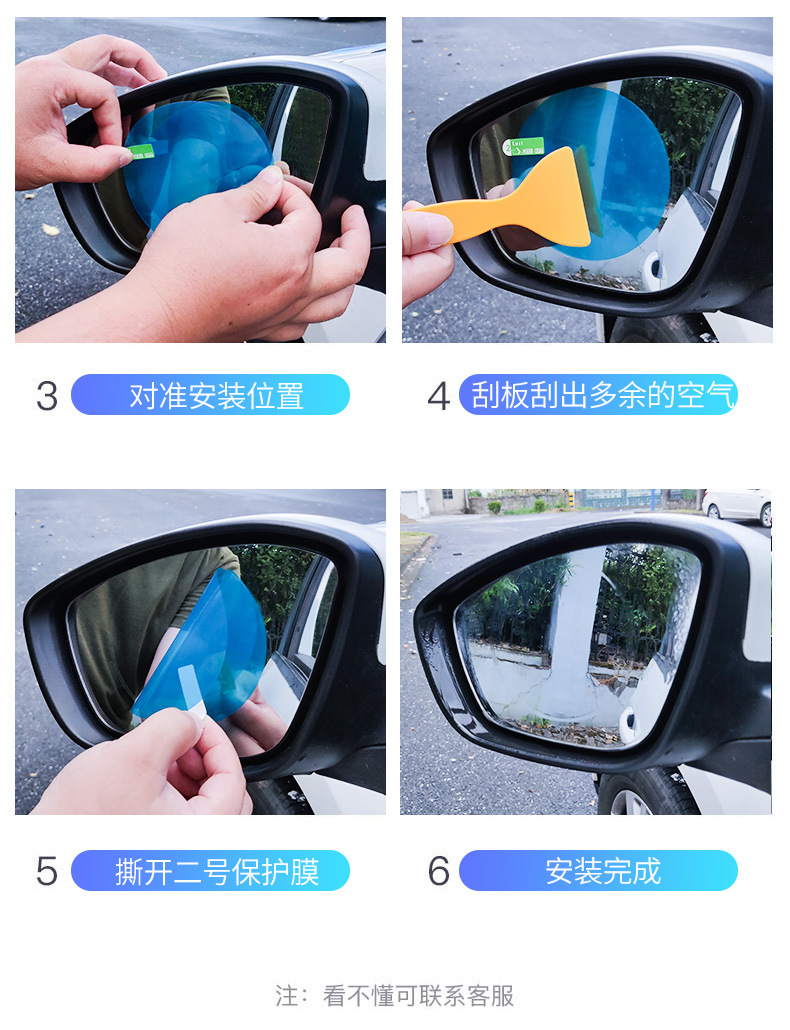 3 对准安装位置

4 刮板刮出多余的空气

5 撕开二号保护膜

6 安装完成

注：看不懂可联系客服