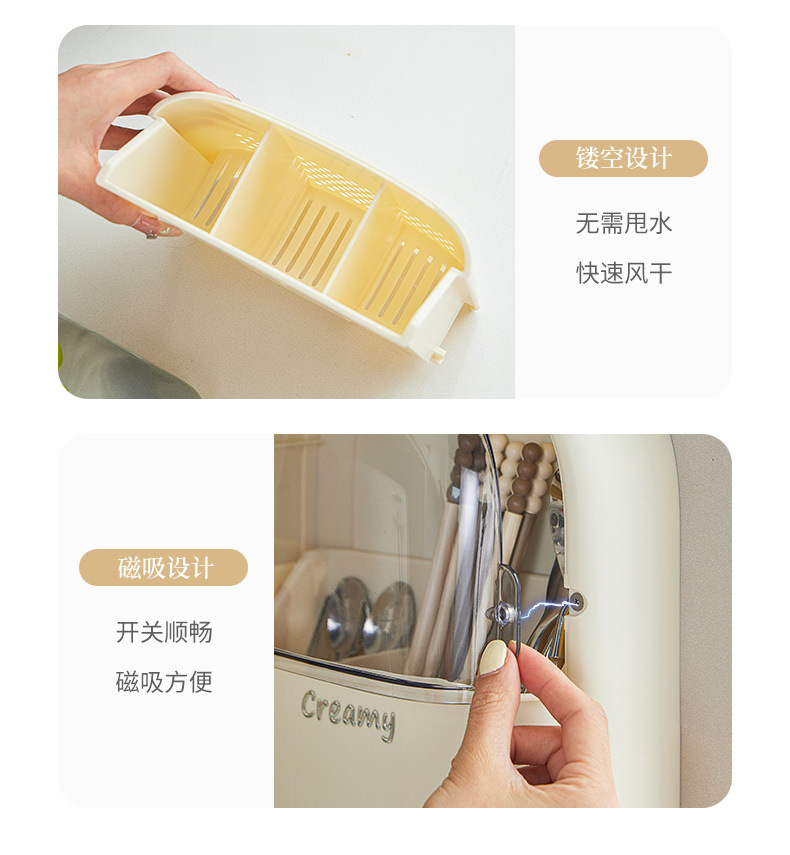 镂空设计

无需甩水

快速风干

磁吸设计

开关顺畅

磁吸方便

Creamy