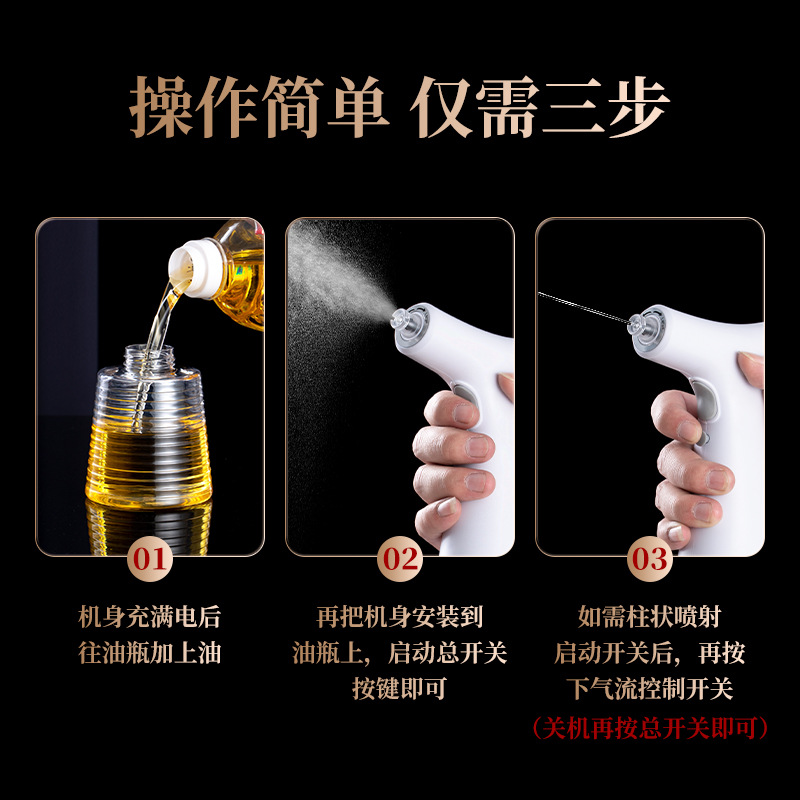 操作简单 仅需三步

01

机身充满电后
往油瓶加上油

02

再把机身安装到
油瓶上，启动总开关
按键即可

03

如需柱状喷射
启动开关后，再按
下气流控制开关
（关机再按总开关即可）