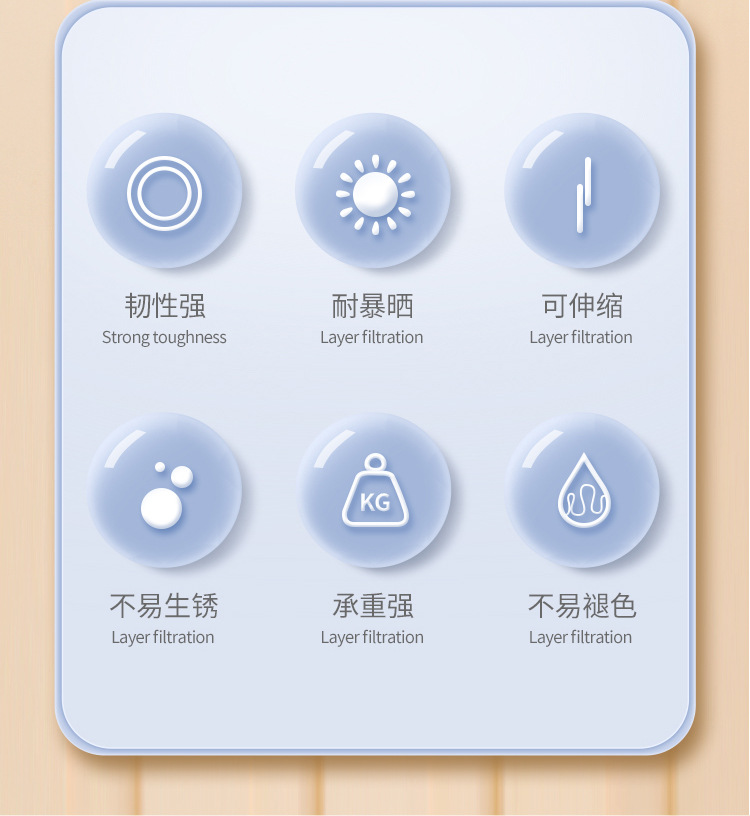 韧性强
Strong toughness

耐暴晒
Layer filtration

可伸缩
Layer filtration

KG

不易生锈
Layer filtration

承重强
Layer filtration

不易褪色
Layer filtration