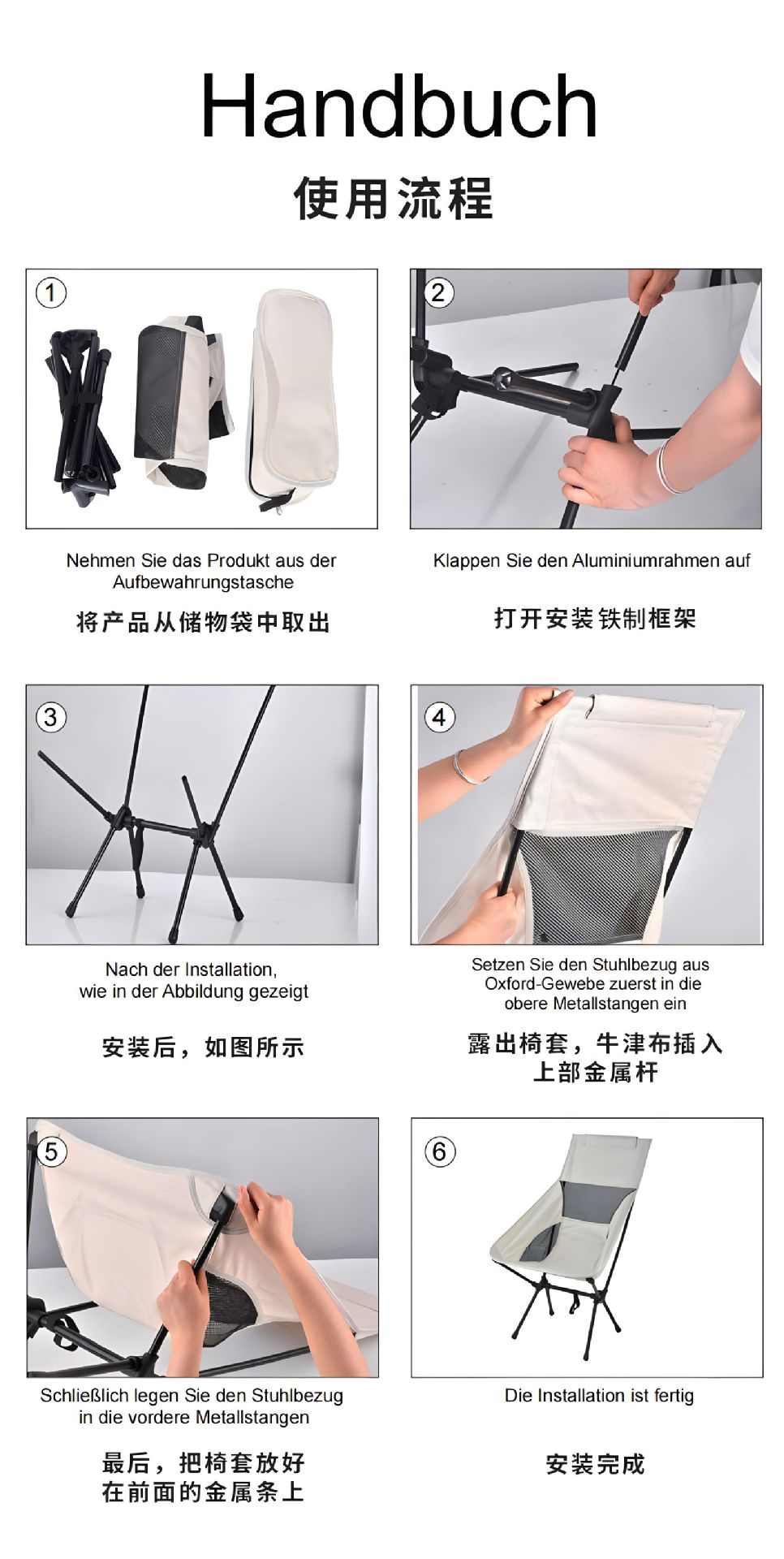 Handbuch

使用流程

1

Nehmen Sie das Produkt aus der Aufbewahrungstasche

将产品从储物袋中取出

2

Klappen Sie den Aluminiumrahmen auf

打开安装铁制框架

3

Nach der Installation, wie in der Abbildung gezeigt

安装后，如图所示

4

Setzen Sie den Stuhlbezug aus Oxford-Gewebe zuerst in die obere Metallstangen ein

露出椅套，牛津布插入上部金属杆

5

Schließlich legen Sie den Stuhlbezug in die vordere Metallstangen

最后，把椅套放好在前面的金属条上

6

Die Installation ist fertig

安装完成