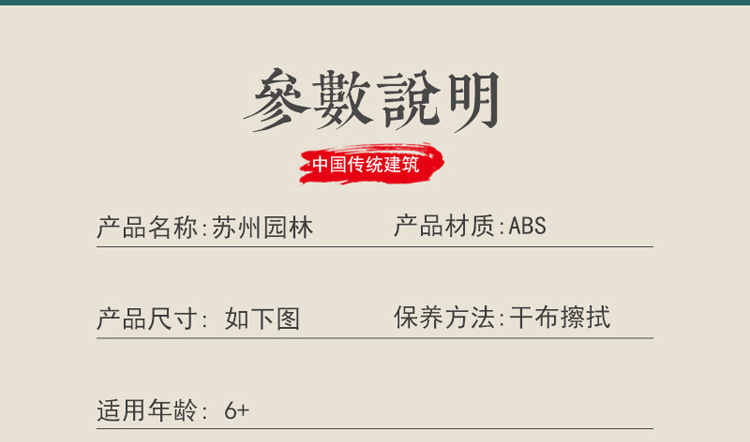 參數說明

中国传统建筑

产品名称:苏州园林 产品材质:ABS

产品尺寸:如下图 保养方法:干布擦拭

适用年龄:6+