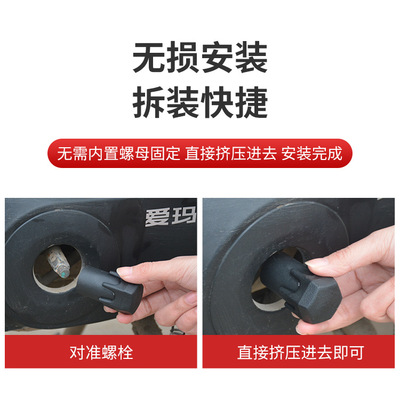 无损安装
拆装快捷

无需内置螺母固定 直接挤压进去 安装完成

爱玛

对准螺栓

直接挤压进去即可