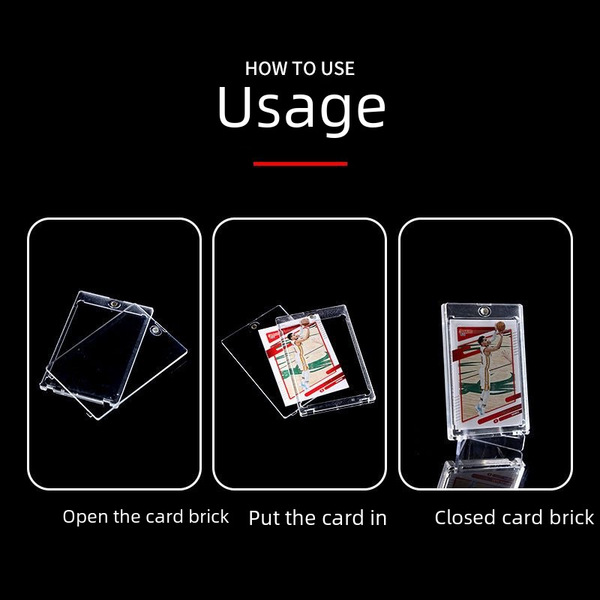 HOW TO USE
Usage

Open the card brick

Put the card in

Closed card brick