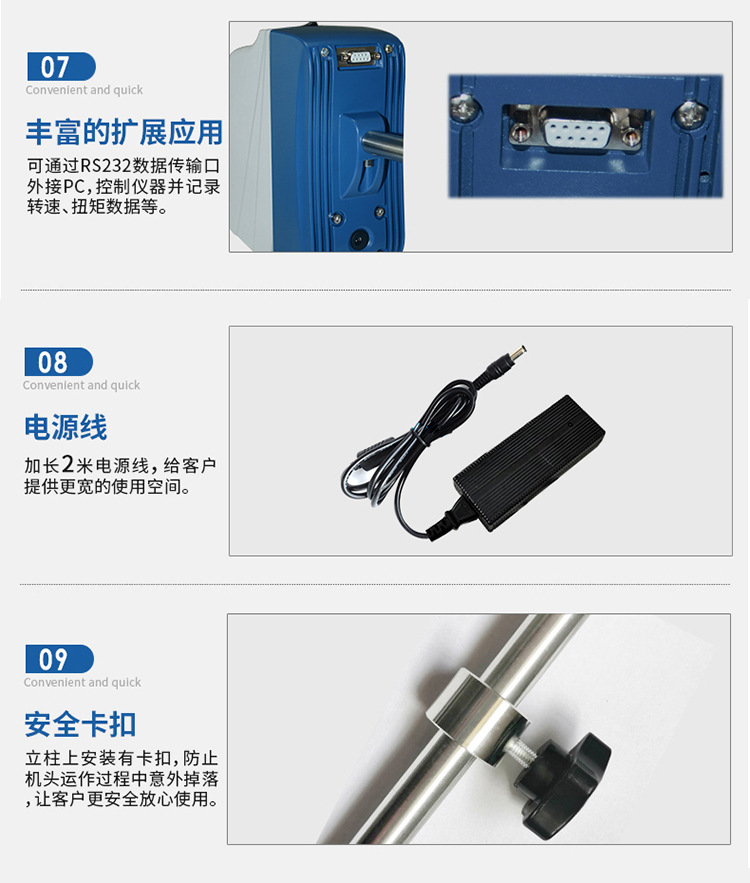 07
Convenient and quick

丰富的扩展应用

可通过RS232数据传输口外接PC，控制仪器并记录转速、扭矩数据等。

08
Convenient and quick

电源线

加长2米电源线，给客户提供更宽的使用空间。

09
Convenient and quick

安全卡扣

立柱上安装有卡扣，防止机头运作过程中意外掉落，让客户更安全放心使用。