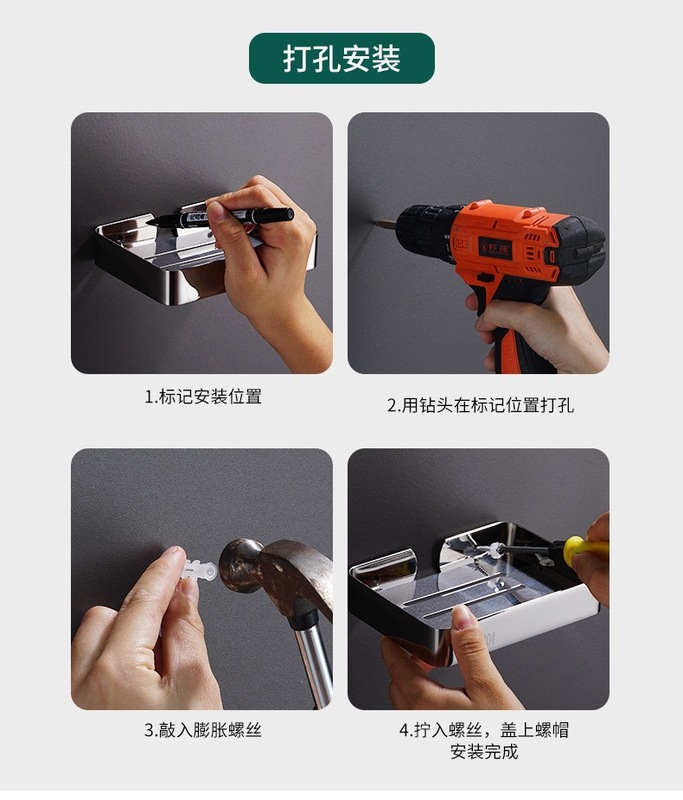 打孔安装

1.标记安装位置

2.用钻头在标记位置打孔

3.敲入膨胀螺丝

4.拧入螺丝，盖上螺帽
安装完成