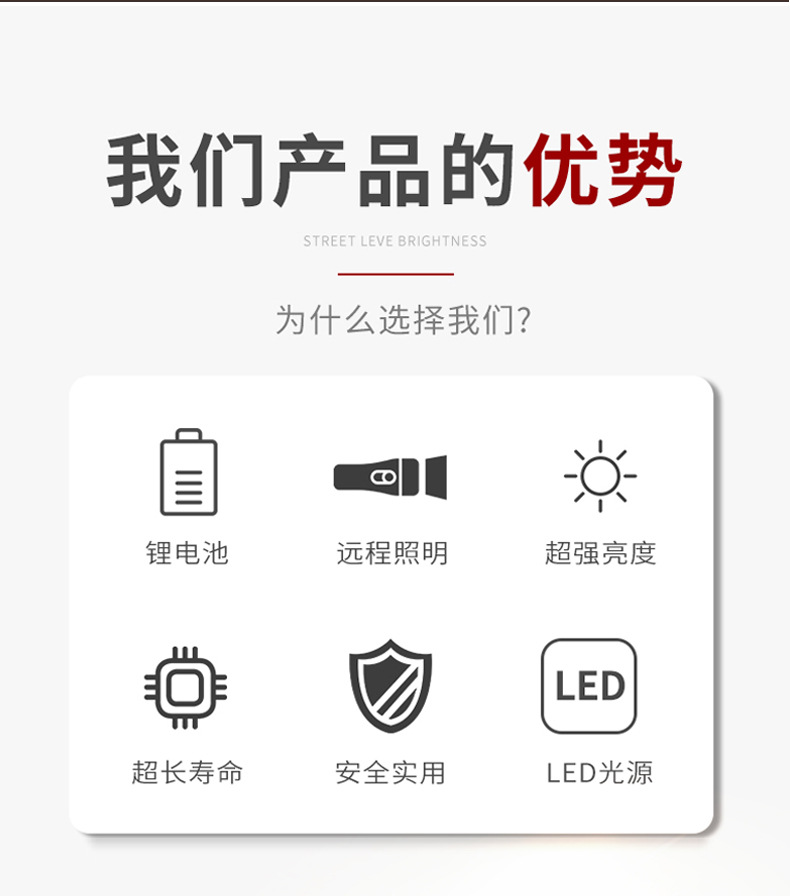 我们产品的优势

STREET LEVE BRIGHTNESS

为什么选择我们?

锂电池

远程照明

超强亮度

超长寿命

安全实用

LED

LED光源