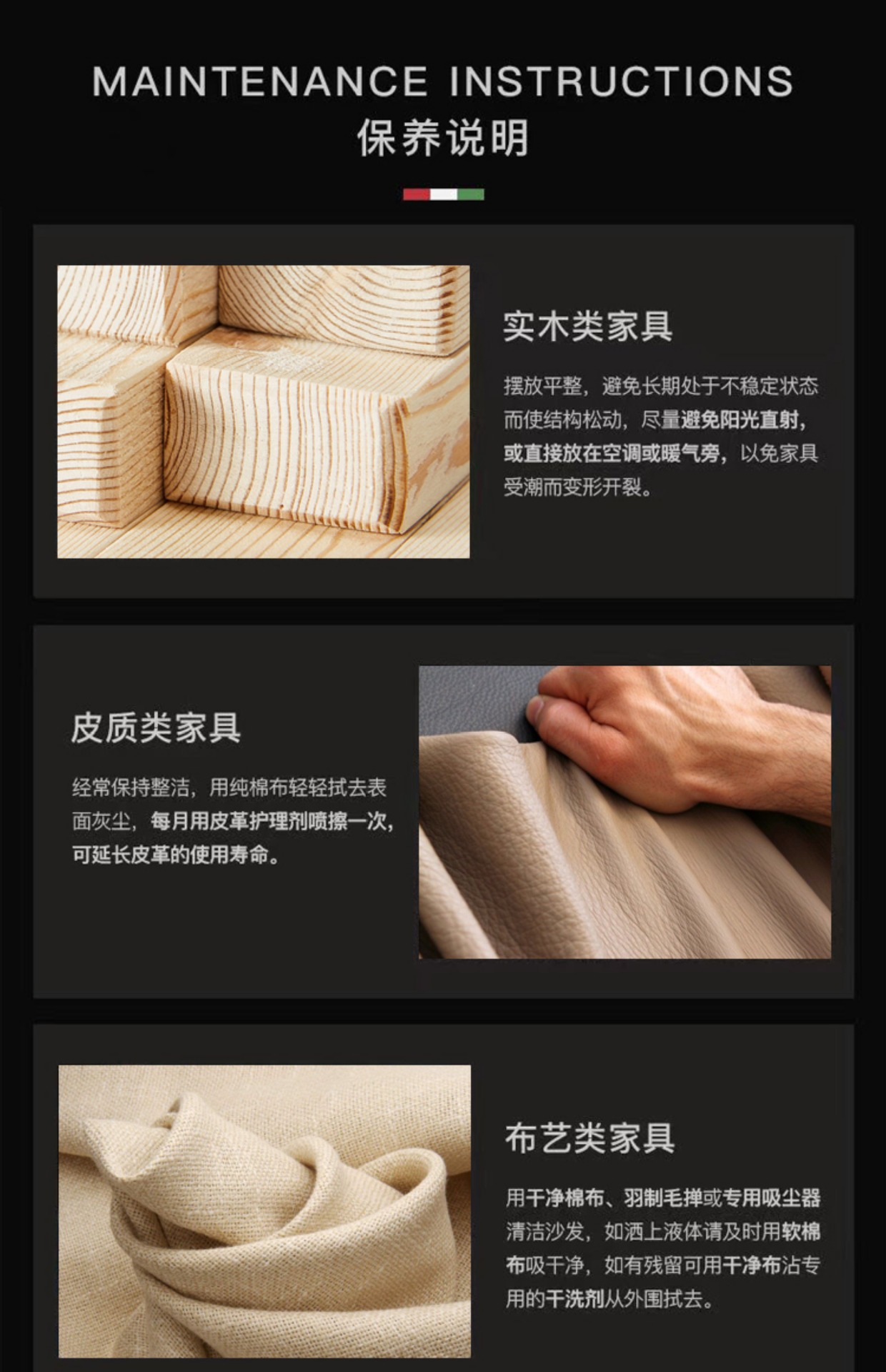 MAINTENANCE INSTRUCTIONS
保养说明

实木类家具

摆放平整，避免长期处于不稳定状态而使结构松动，尽量避免阳光直射，或直接放在空调或暖气旁，以免家具受潮而变形开裂。

皮质类家具

经常保持整洁，用纯棉布轻轻拭去表面灰尘，每月用皮革护理剂喷擦一次，可延长皮革的使用寿命。

布艺类家具

用干净棉布、羽制毛掸或专用吸尘器清洁沙发，如洒上液体请及时用软棉布吸干净，如有残留可用干净布沾专用的干洗剂从外围拭去。