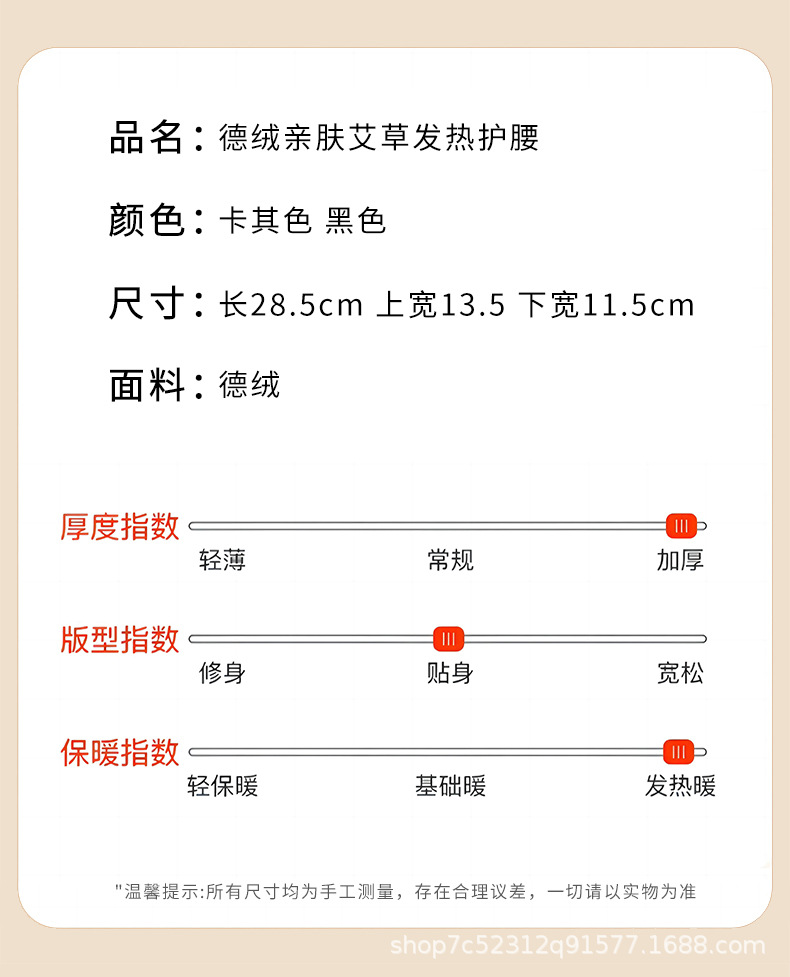 品名：德绒亲肤艾草发热护腰

颜色：卡其色 黑色

尺寸：长28.5cm 上宽13.5 下宽11.5cm

面料：德绒

厚度指数

轻薄 常规 加厚

版型指数

修身 贴身 宽松

保暖指数

轻保暖 基础暖 发热暖

"温馨提示:所有尺寸均为手工测量，存在合理议差，一切请以实物为准

shop7c52312q91577.1688.com