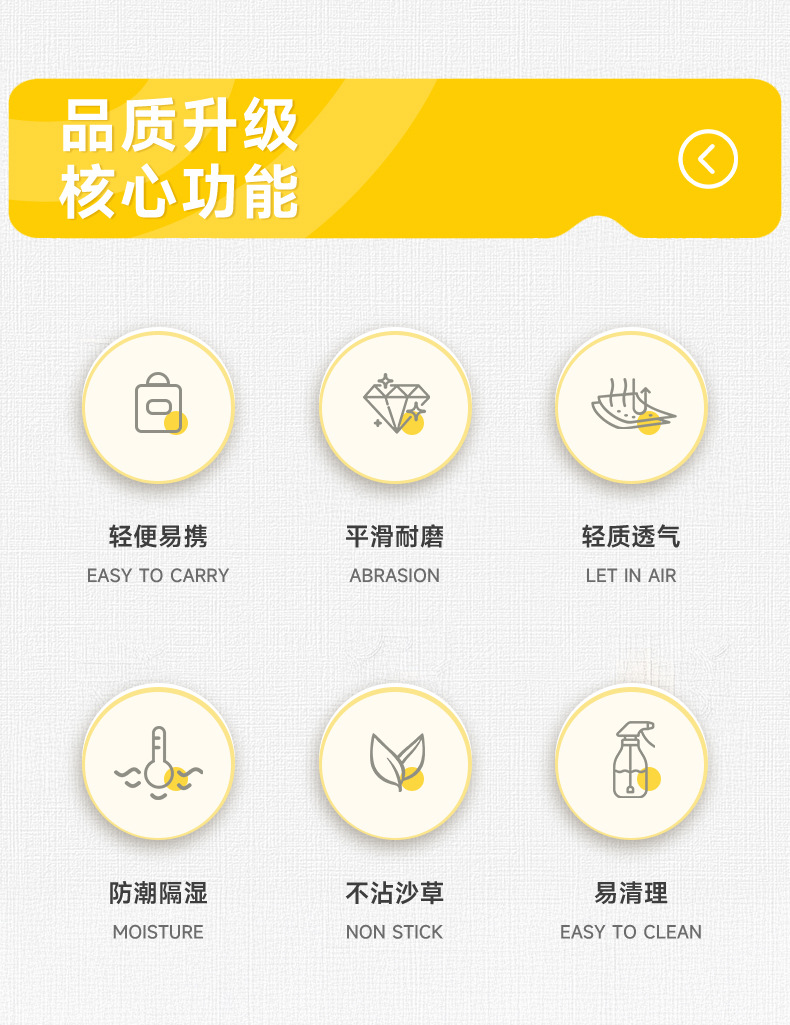 品质升级
核心功能

轻便易携
EASY TO CARRY

平滑耐磨
ABRASION

轻质透气
LET IN AIR

防潮隔湿
MOISTURE

不沾沙草
NON STICK

易清理
EASY TO CLEAN