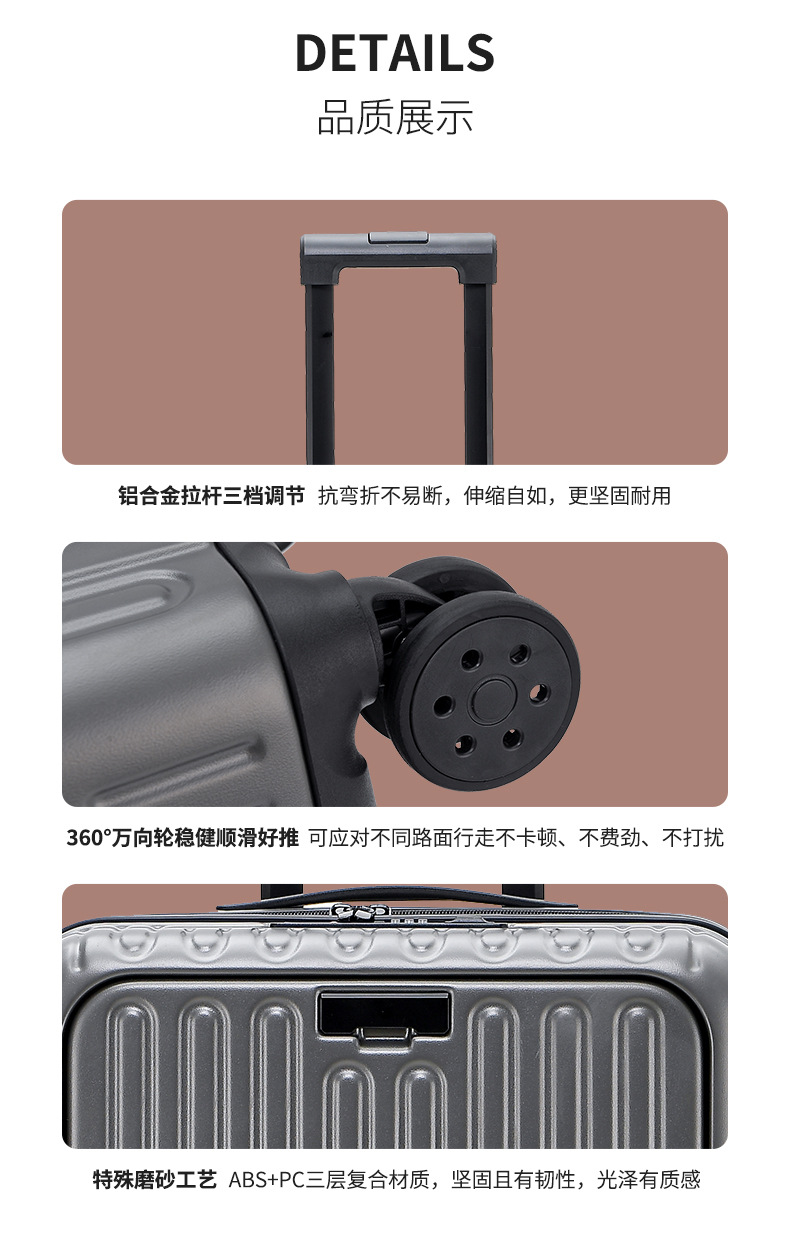 DETAILS
品质展示

铝合金拉杆三档调节 抗弯折不易断，伸缩自如，更坚固耐用

360°万向轮稳健顺滑好推 可应对不同路面行走不卡顿、不费劲、不打扰

特殊磨砂工艺 ABS+PC三层复合材质，坚固且有韧性，光泽有质感