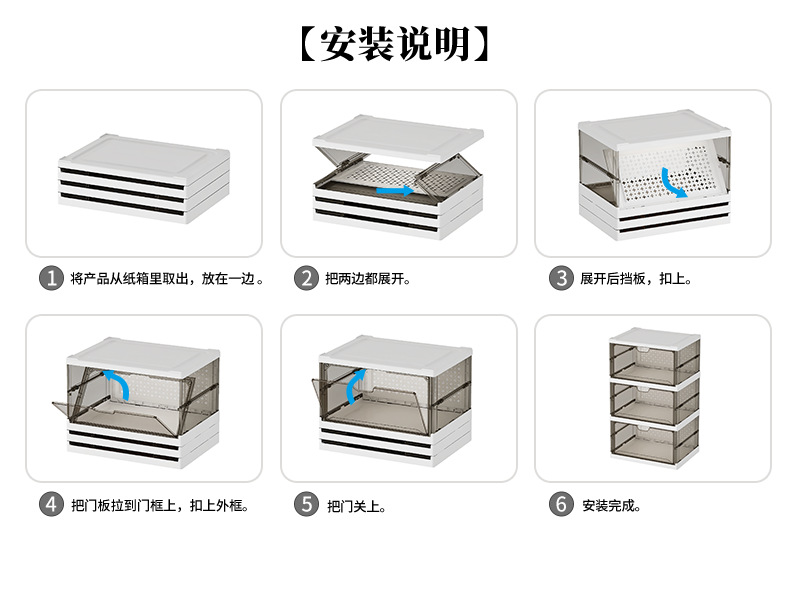 【安装说明】

1 将产品从纸箱里取出，放在一边。

2 把两边都展开。

3 展开后挡板，扣上。

4 把门板拉到门框上，扣上外框。

5 把门关上。

6 安装完成。