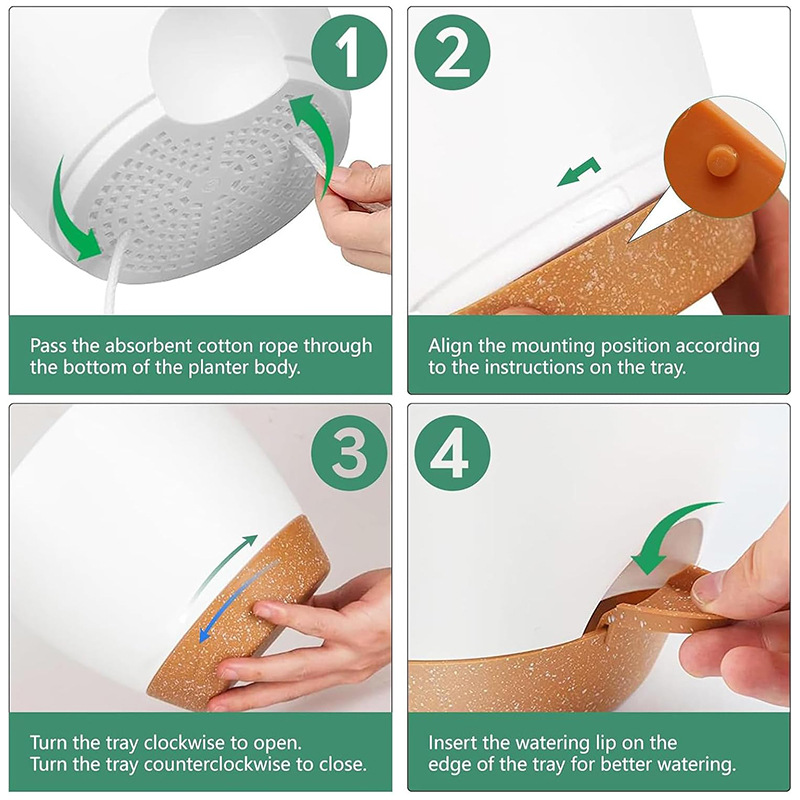 1

Pass the absorbent cotton rope through the bottom of the planter body.

2

Align the mounting position according to the instructions on the tray.

3

Turn the tray clockwise to open.
Turn the tray counterclockwise to close.

4

Insert the watering lip on the edge of the tray for better watering.