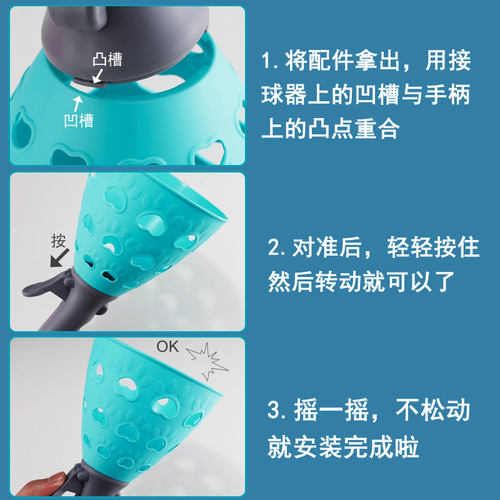 凸槽
凹槽

1. 将配件拿出，用接球器上的凹槽与手柄上的凸点重合

按

2. 对准后，轻轻按住然后转动就可以了

OK

3. 摇一摇，不松动就安装完成啦