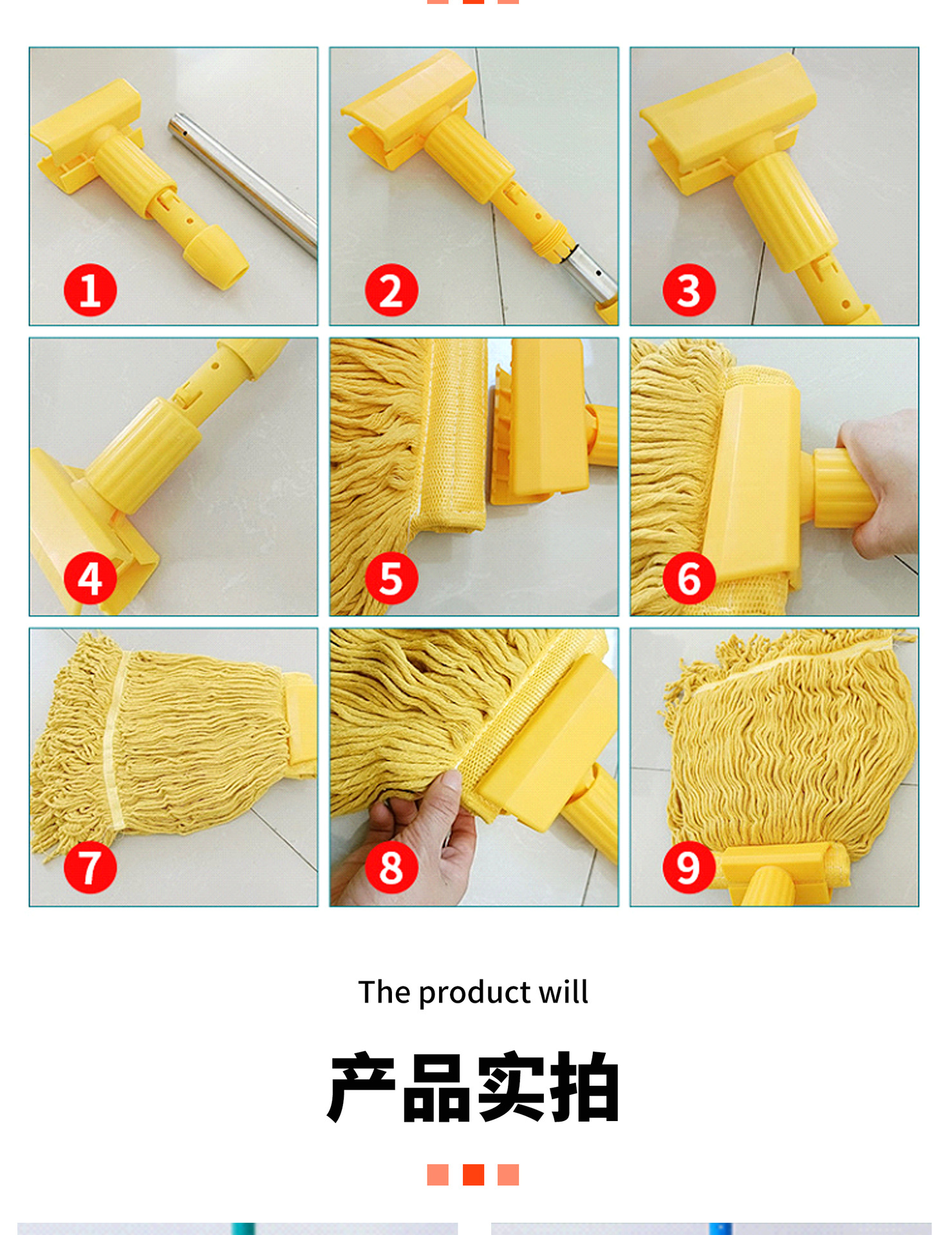 1

2

3

4

5

6

7

8

9

The product will

产品实拍