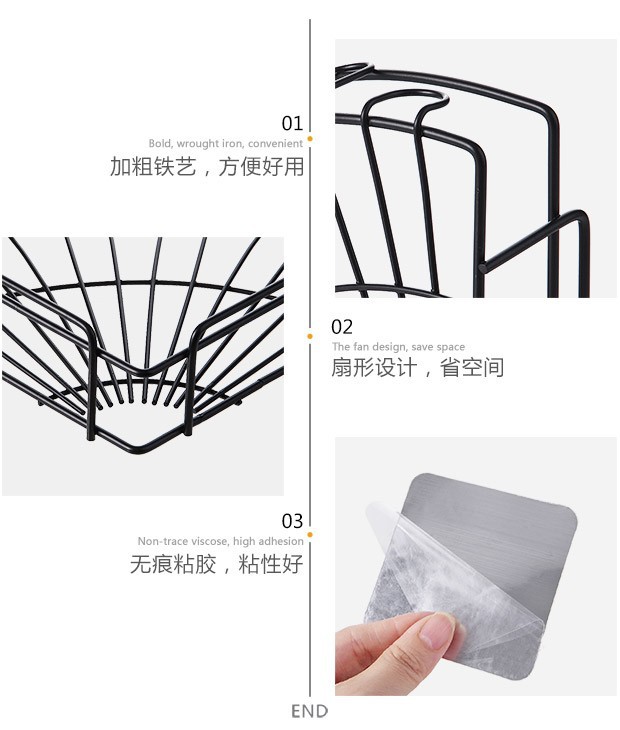 01
Bold, wrought iron, convenient
加粗铁艺，方便好用

02
The fan design, save space
扇形设计，省空间

03
Non-trace viscose, high adhesion
无痕粘胶，粘性好

END