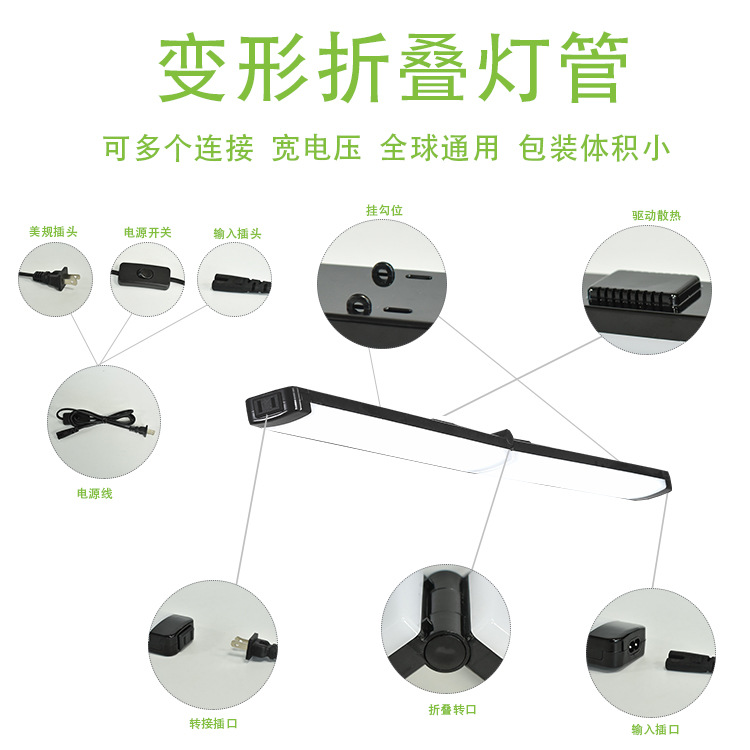 变形折叠灯管

可多个连接 宽电压 全球通用 包装体积小

美规插头

电源开关

输入插头

挂勾位

驱动散热

电源线

转接插口

折叠转口

输入插口